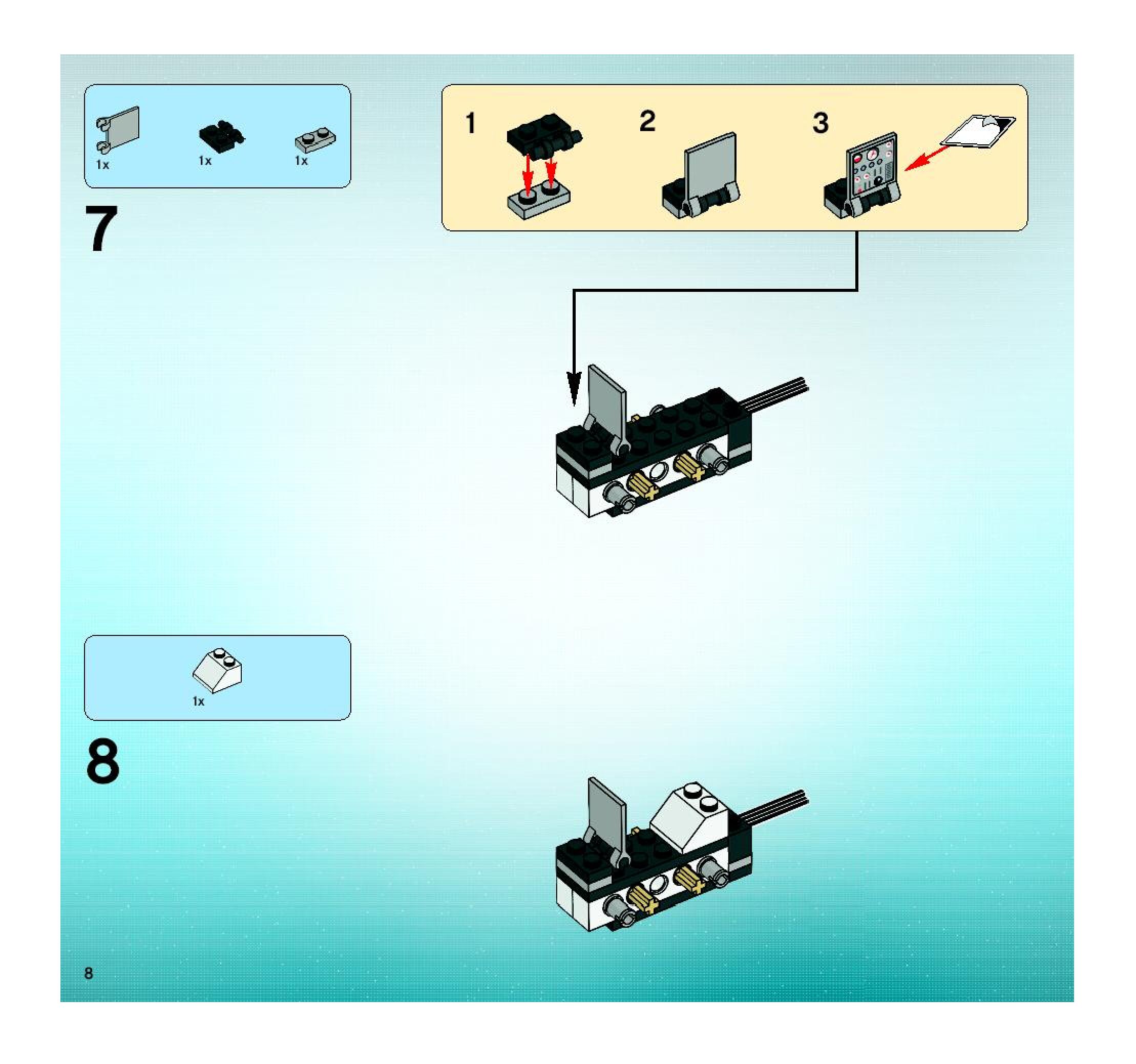 1x 1x 1x

7

1 2 3

1x

8

8