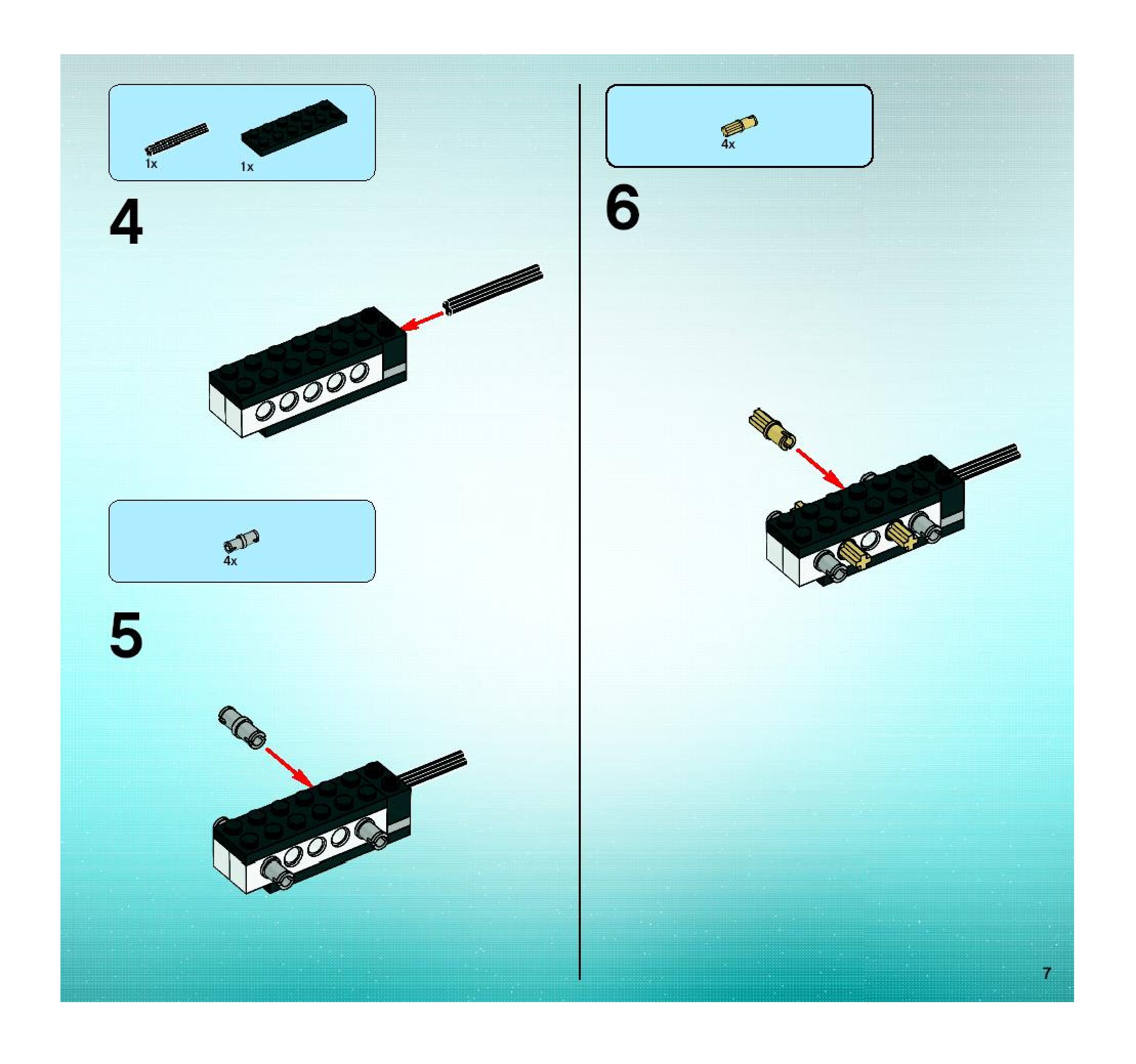 1x 1x

4

4x

5

4x

6

7