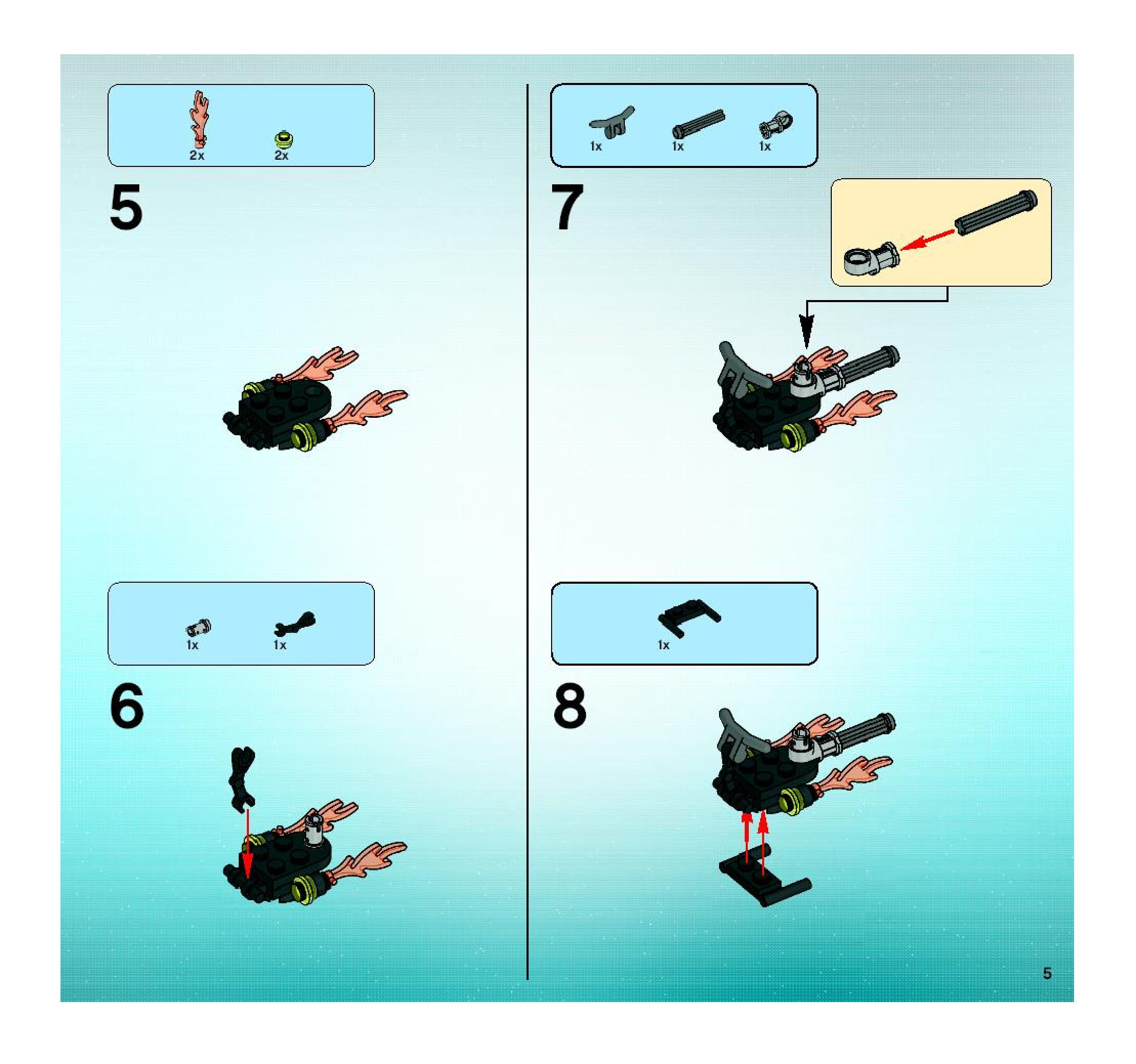 2x 2x

5

1x 1x

6

1x 1x 1x

7

1x

8

5