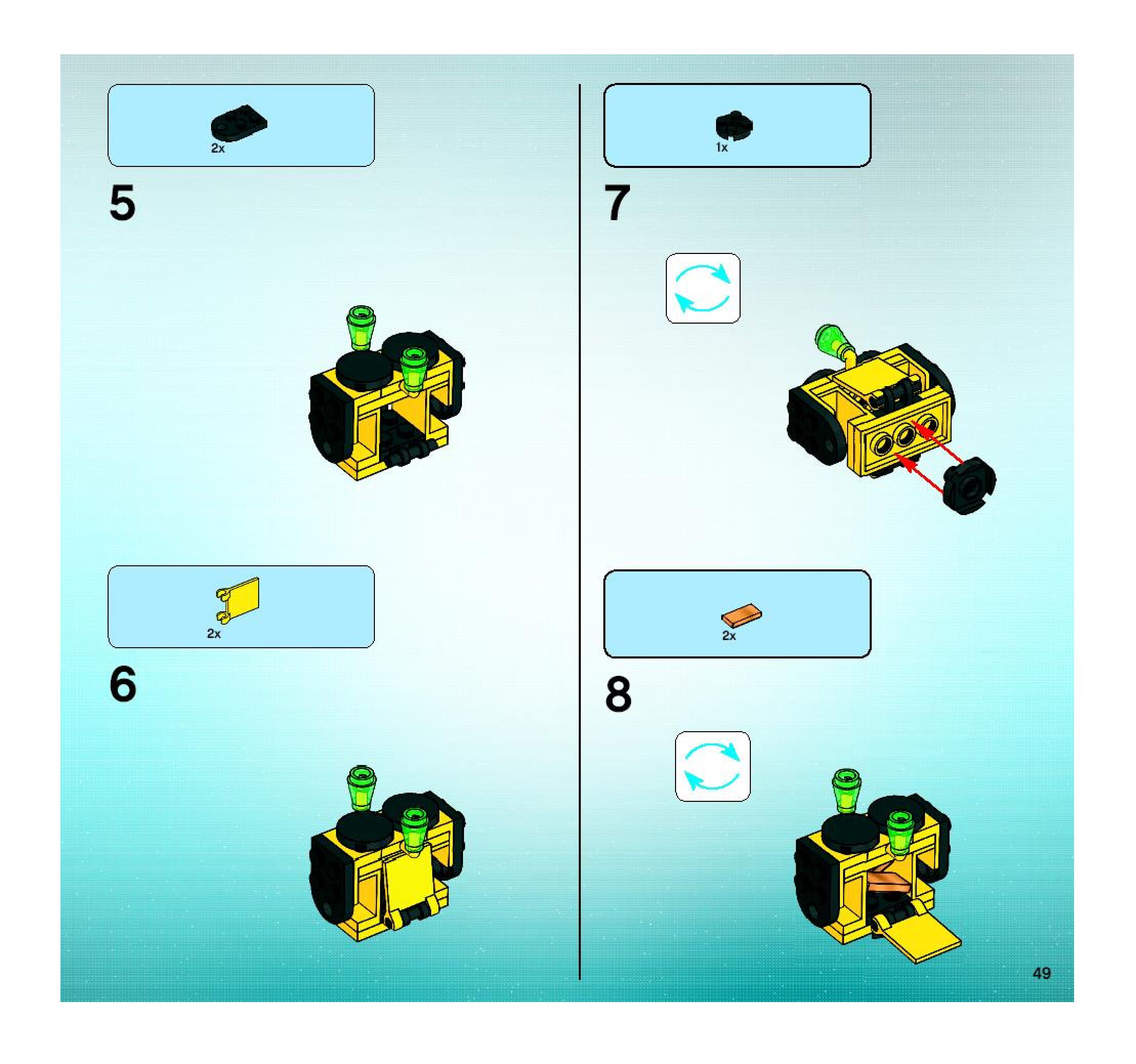 2x

5

2x

6

1x

7

2x

8

49