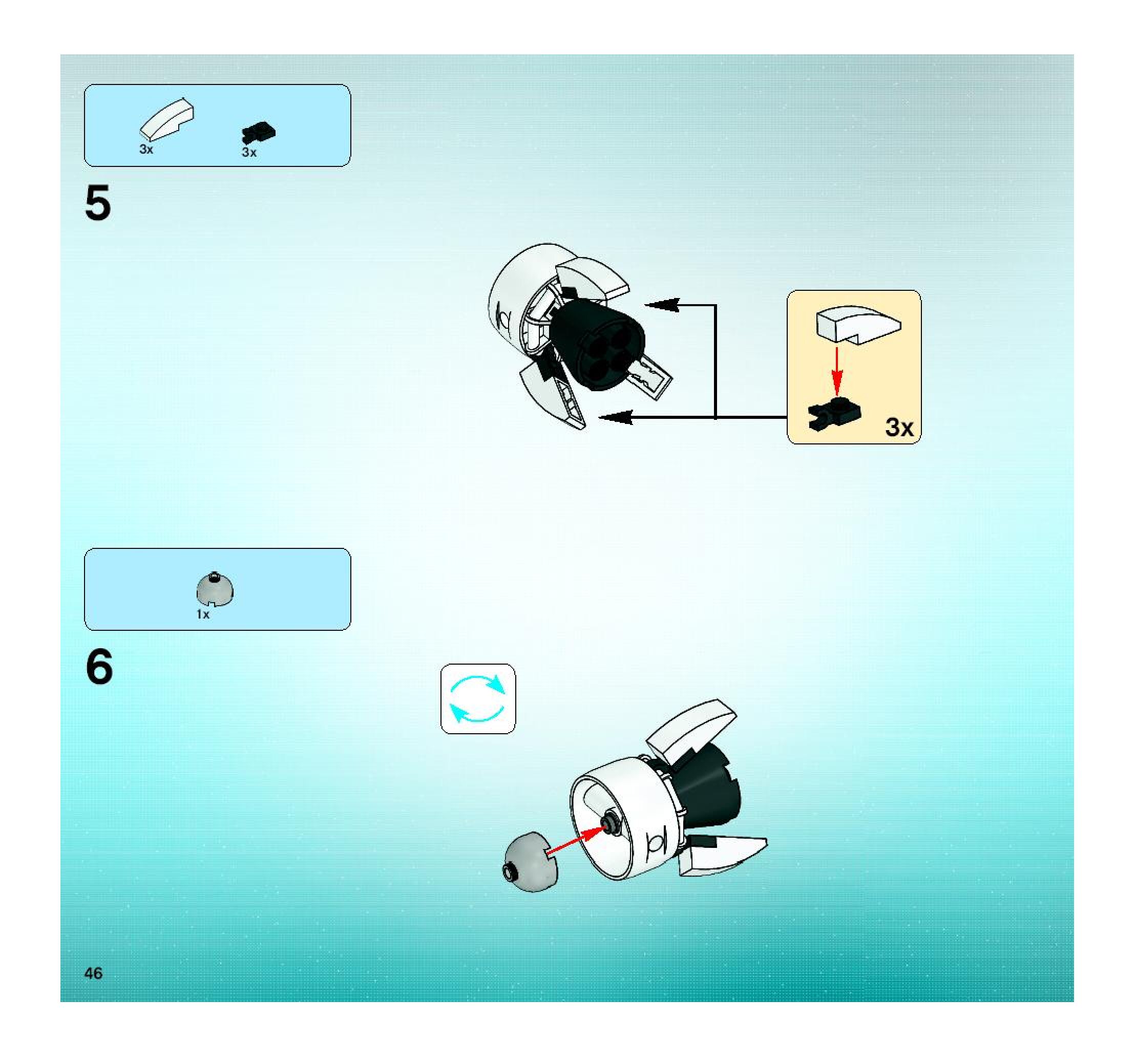 3x 3x

5

3x

1x

6

46