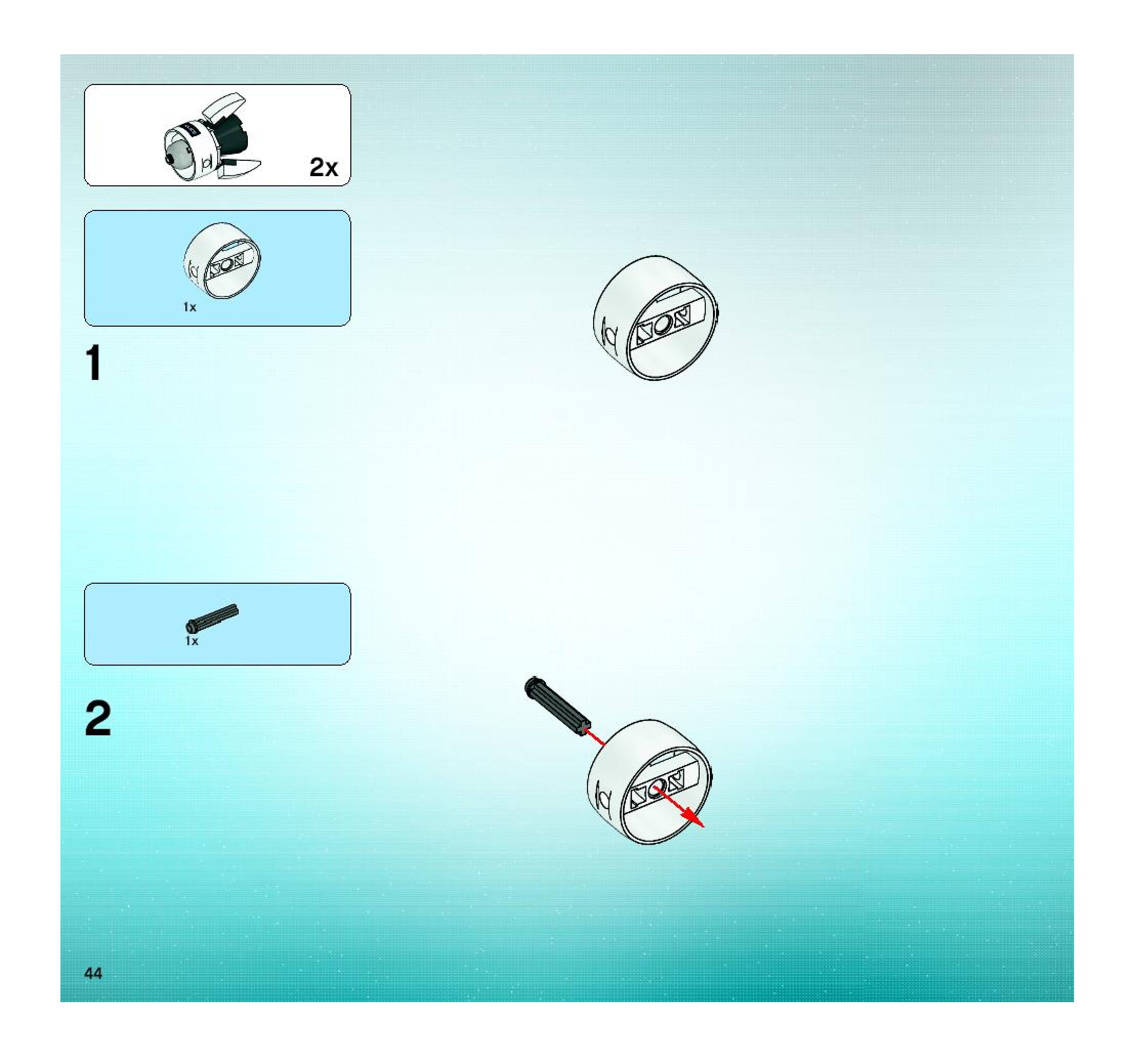 2x

1x

1

1x

2

44