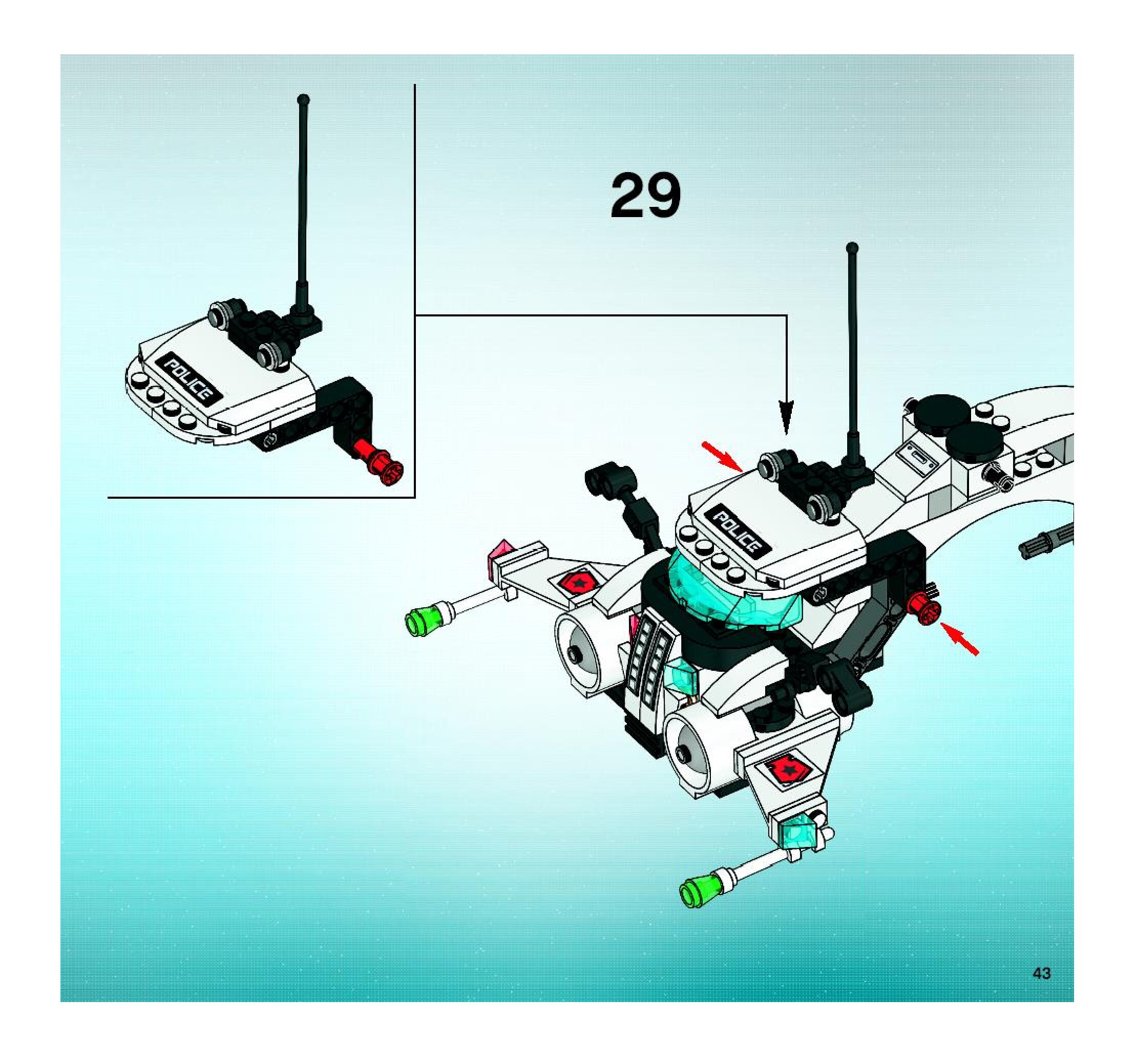 POLICE

29

POLICE

43