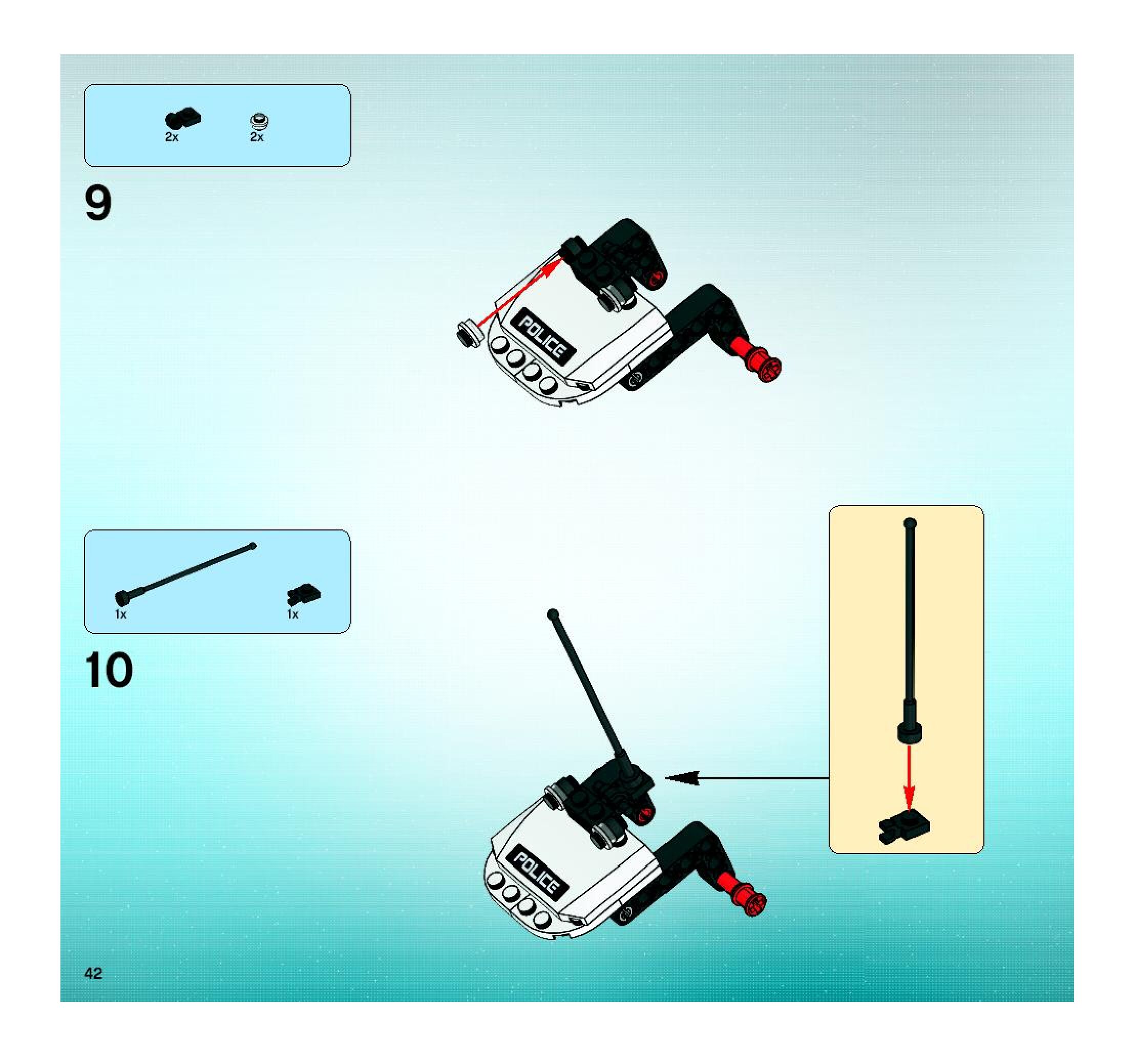 2x 2x

9

POLICE

1x 1x

10

POLICE

42