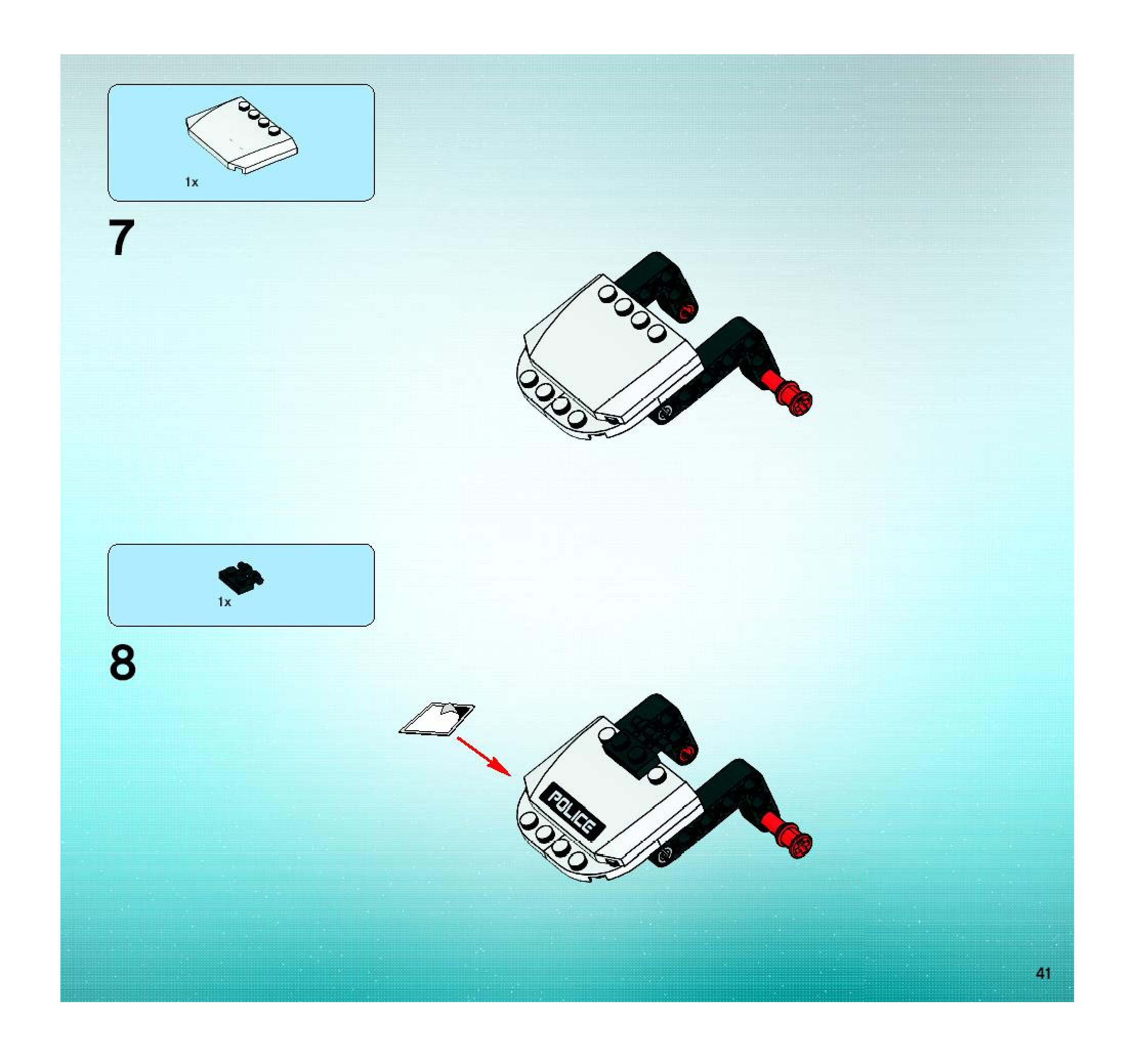 1x

7

1x

8

POLICE

41