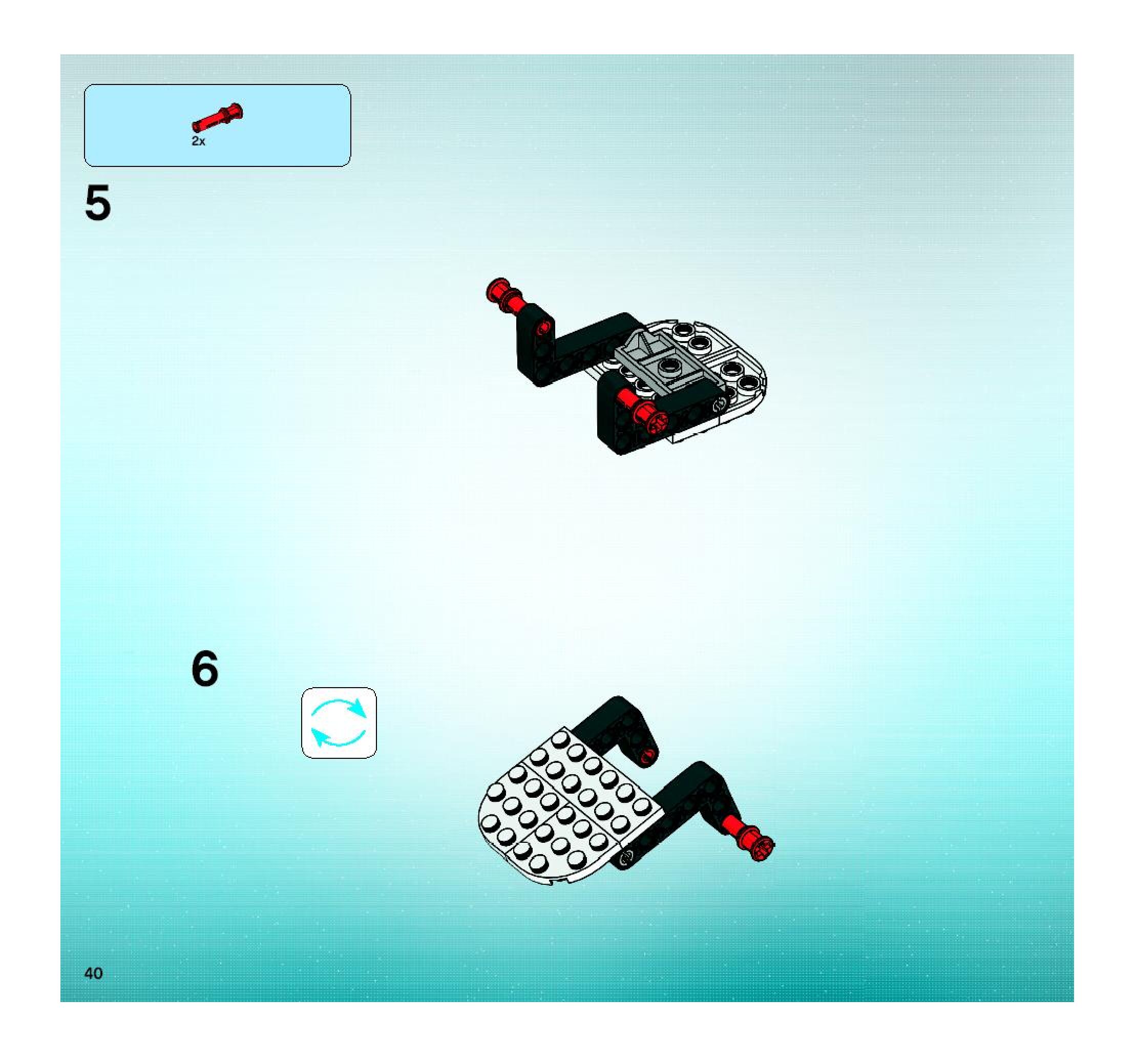 2x

5

6

40