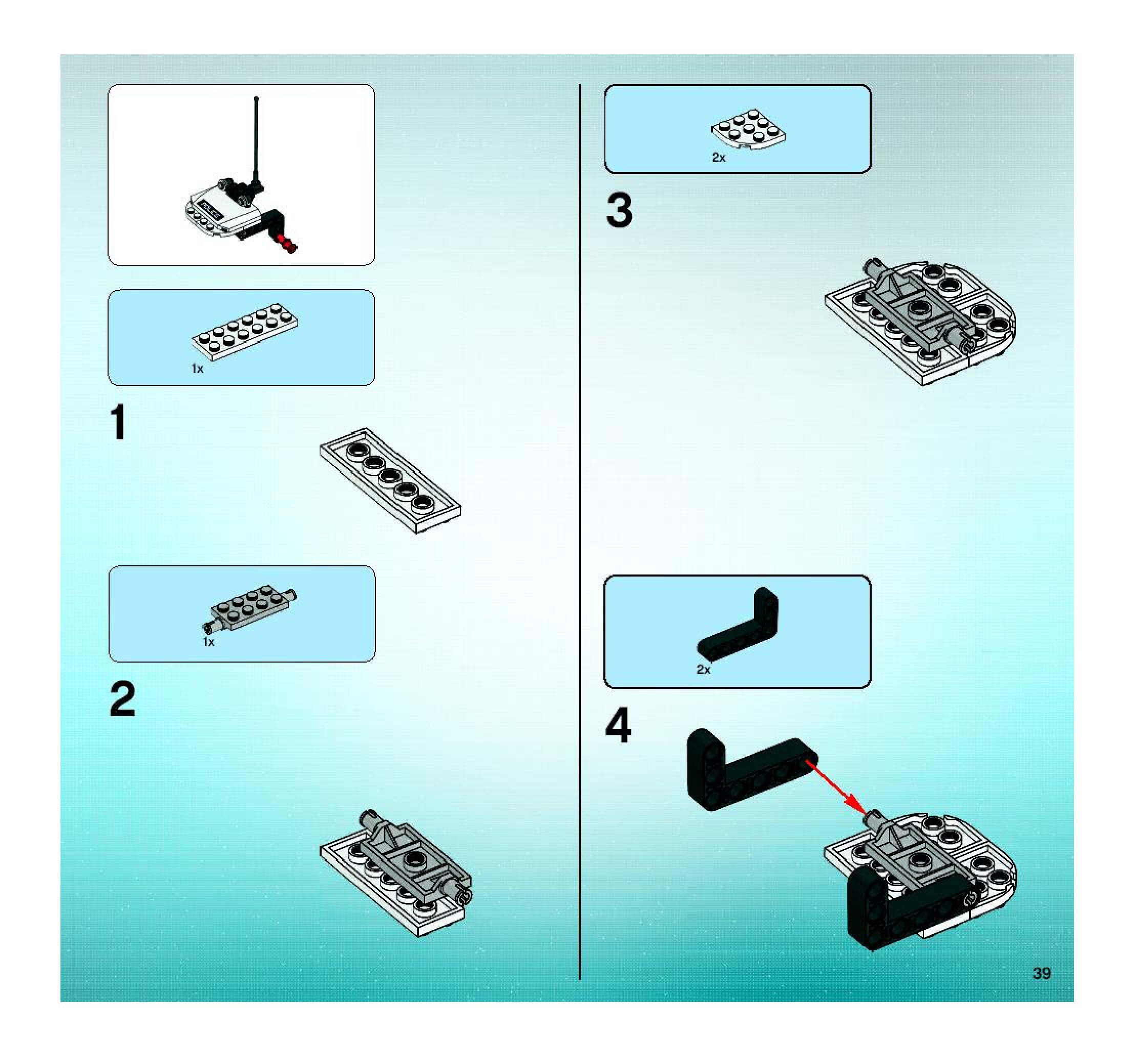 1x

1

1x

2

2x

3

2x

4

39