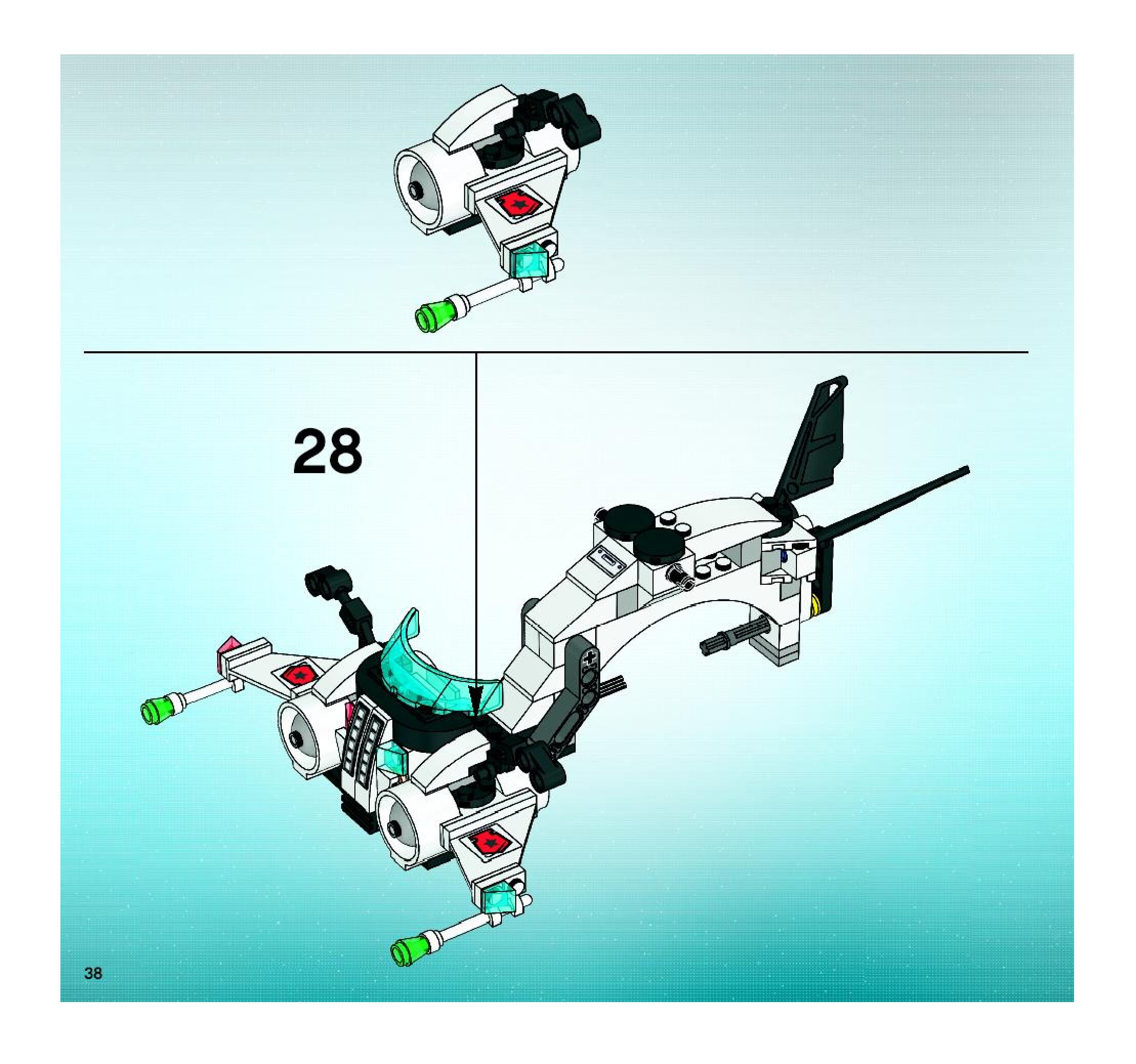 28

38