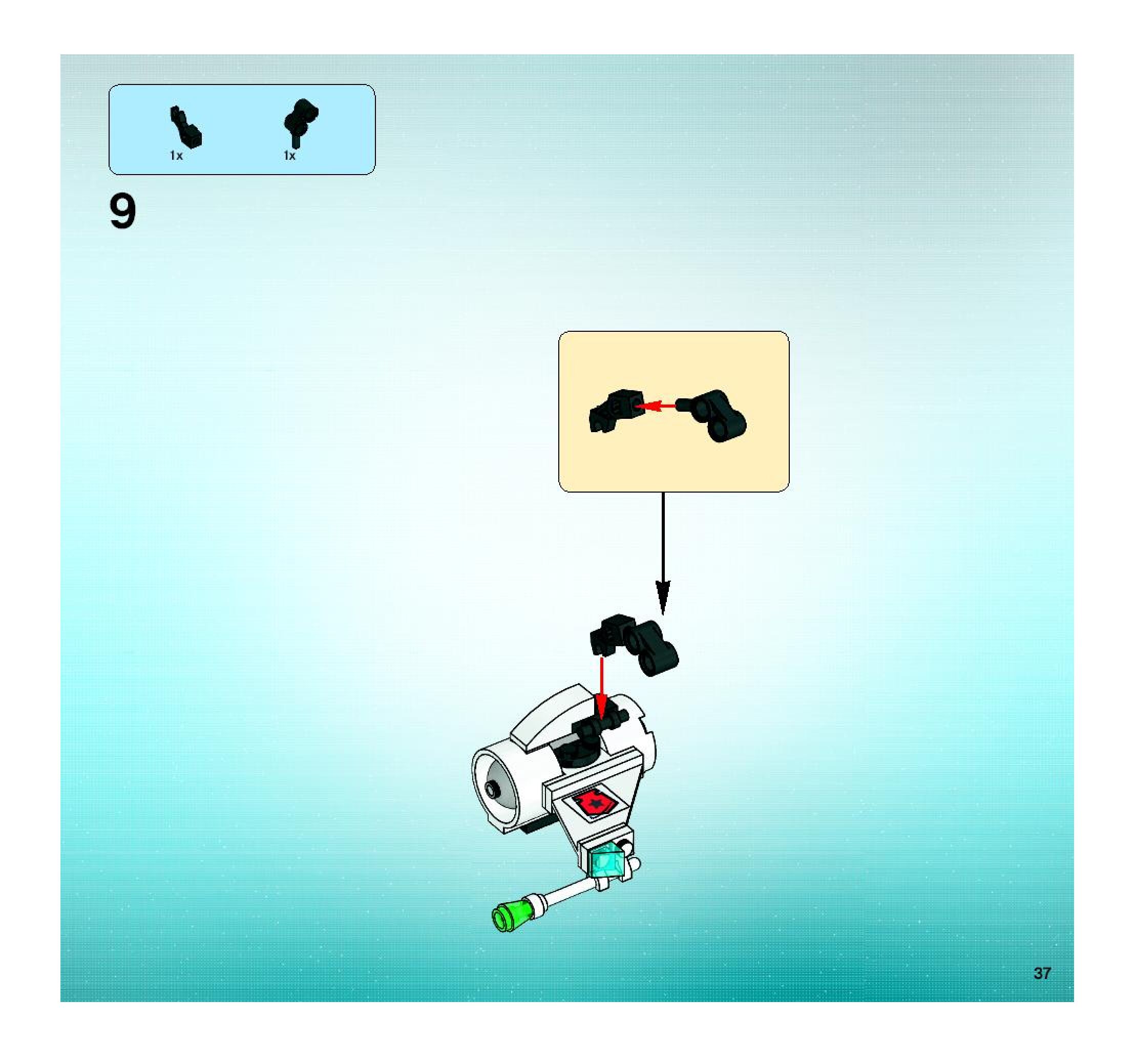 1x
1x

9

37