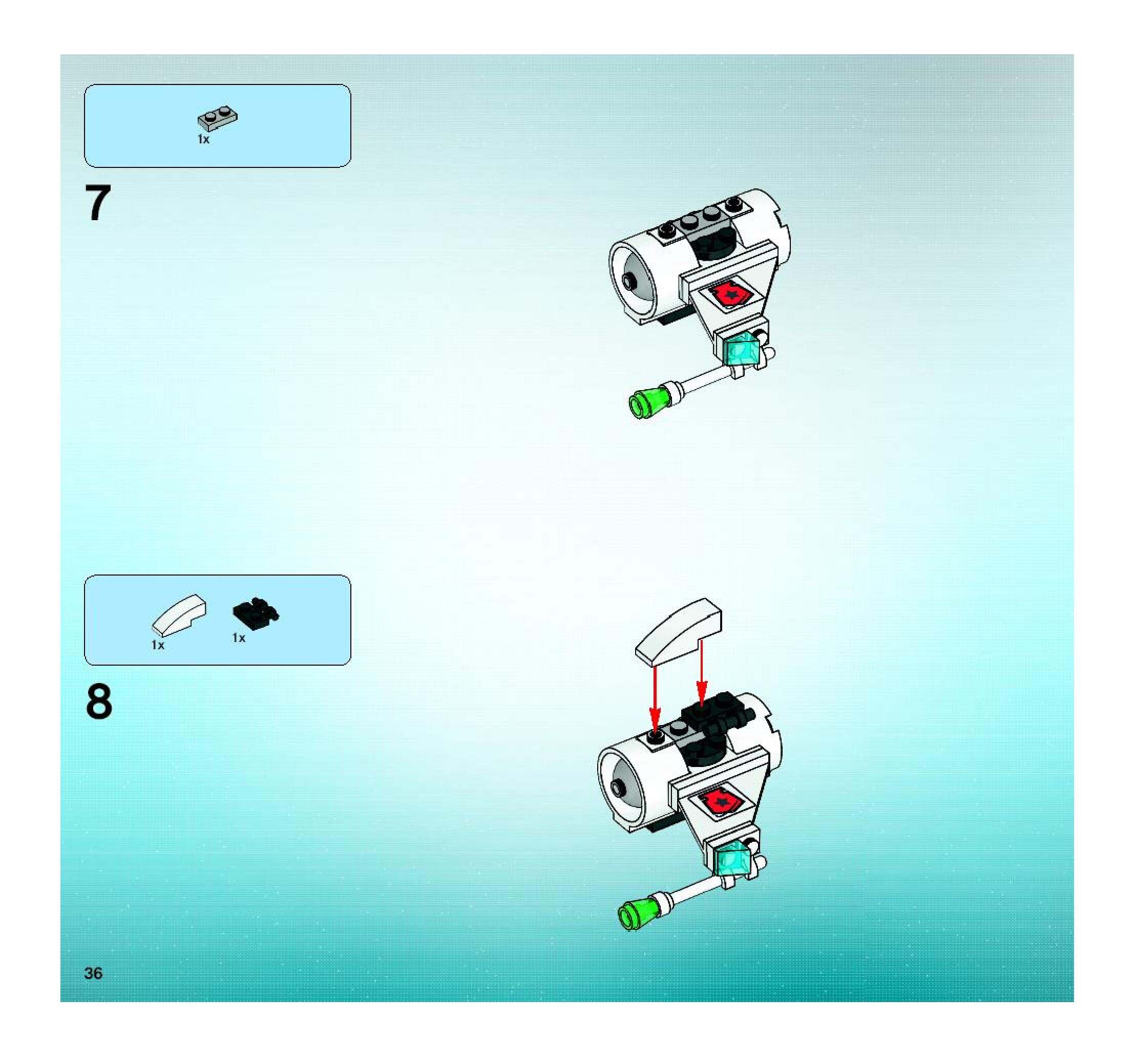 1x

7

1x 1x

8

36