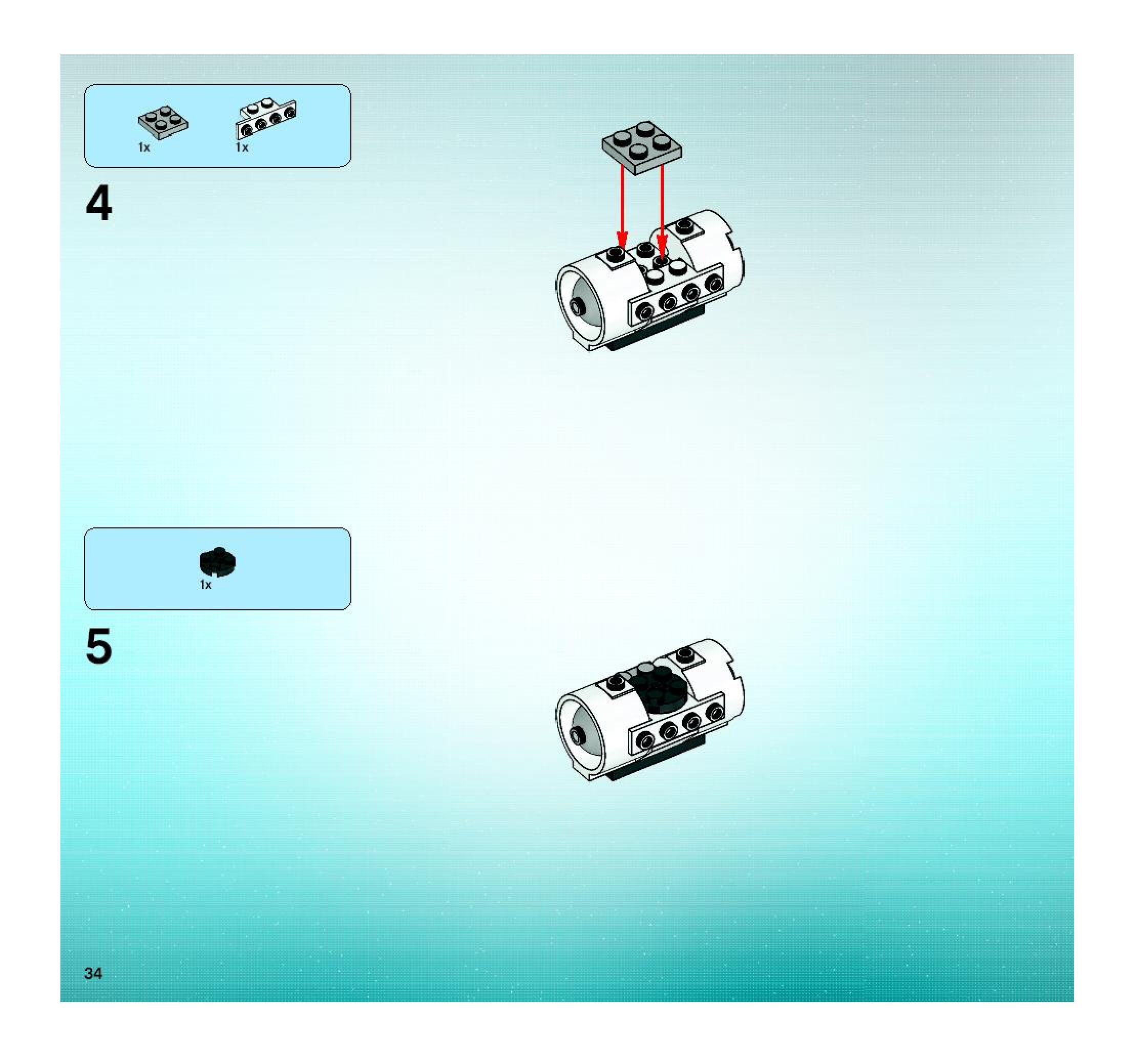 1x
1x

4

1x

5

34