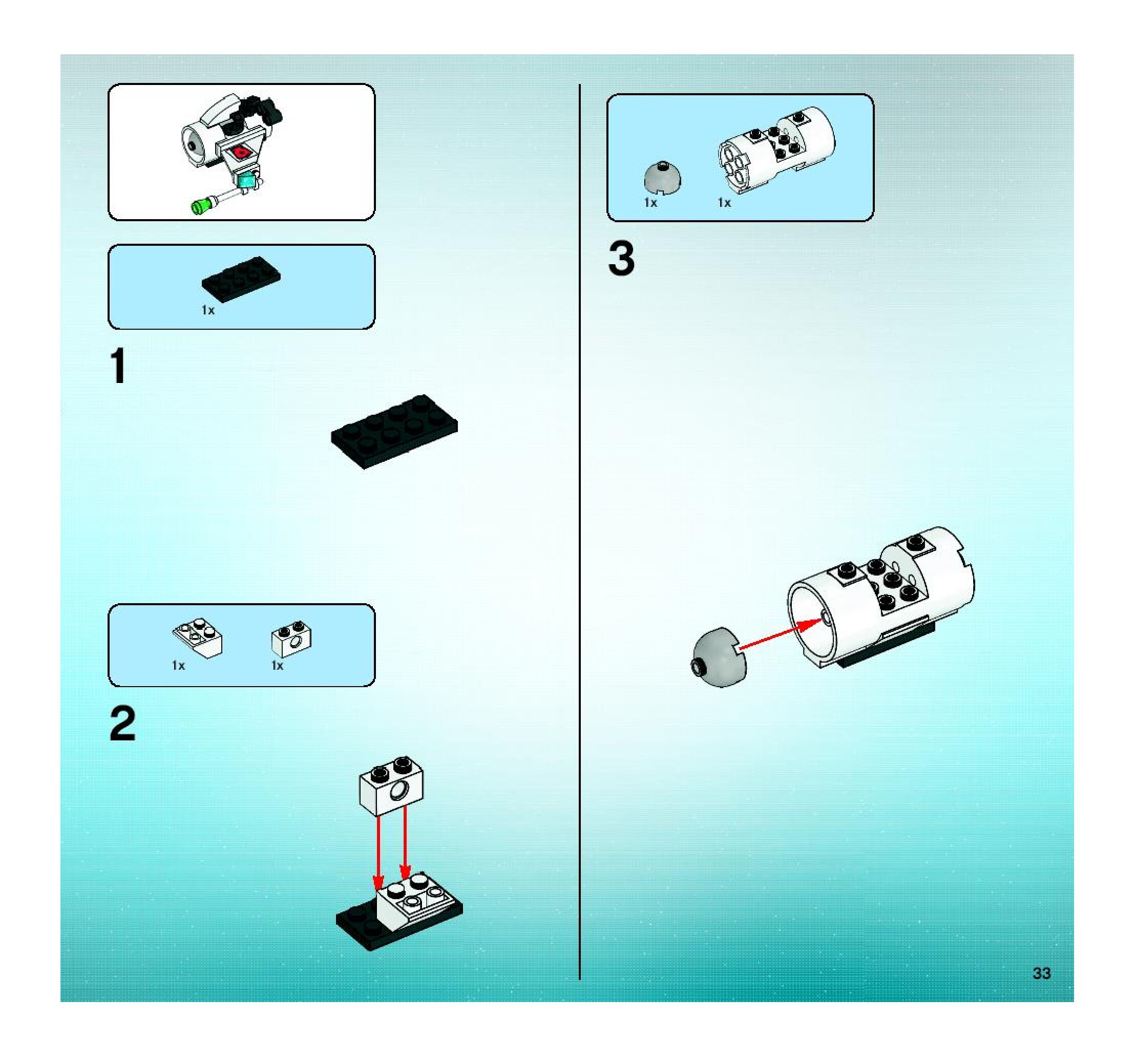 1x

1

1x

1x

2

1x

1x

3

33