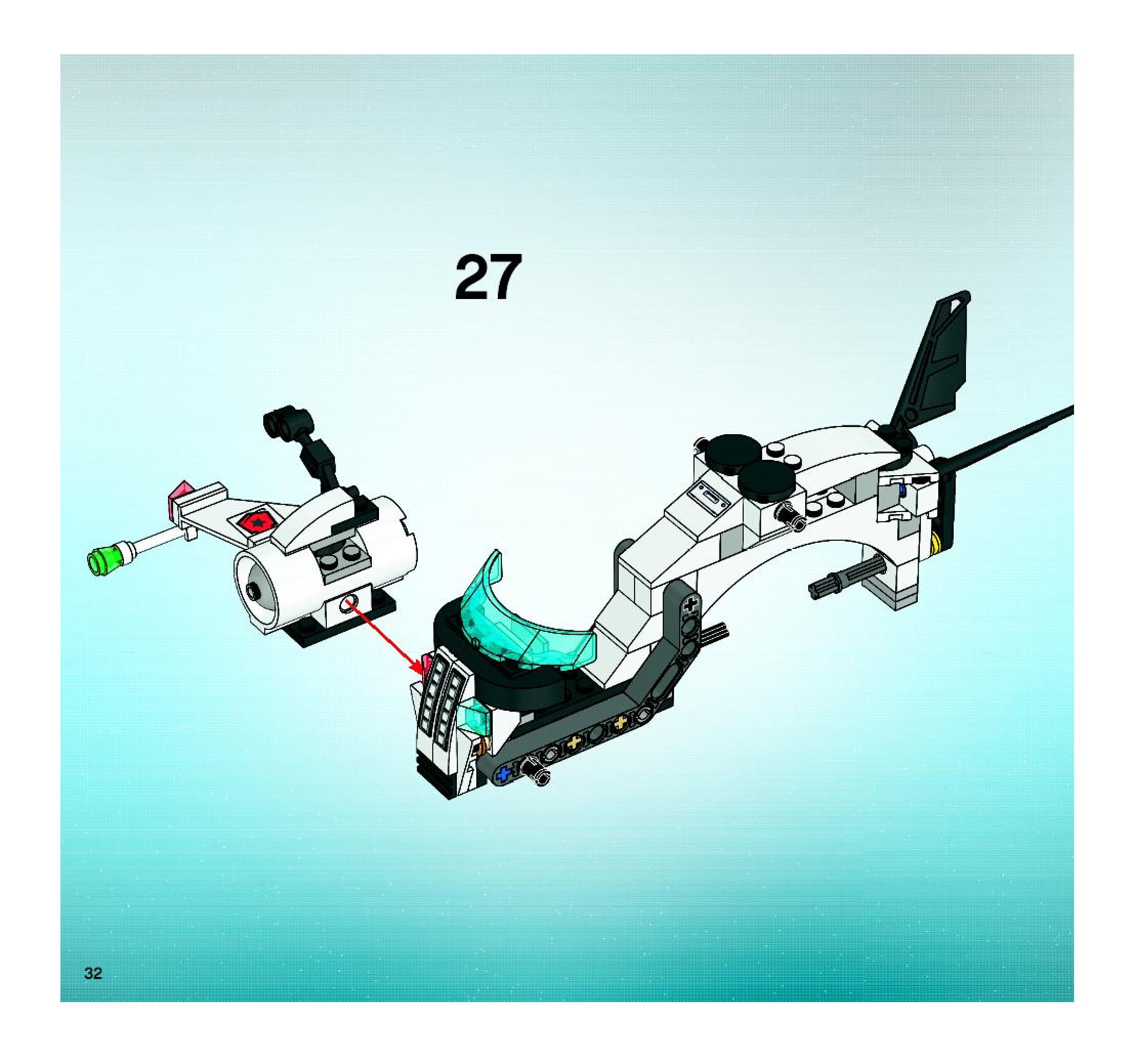 27

32