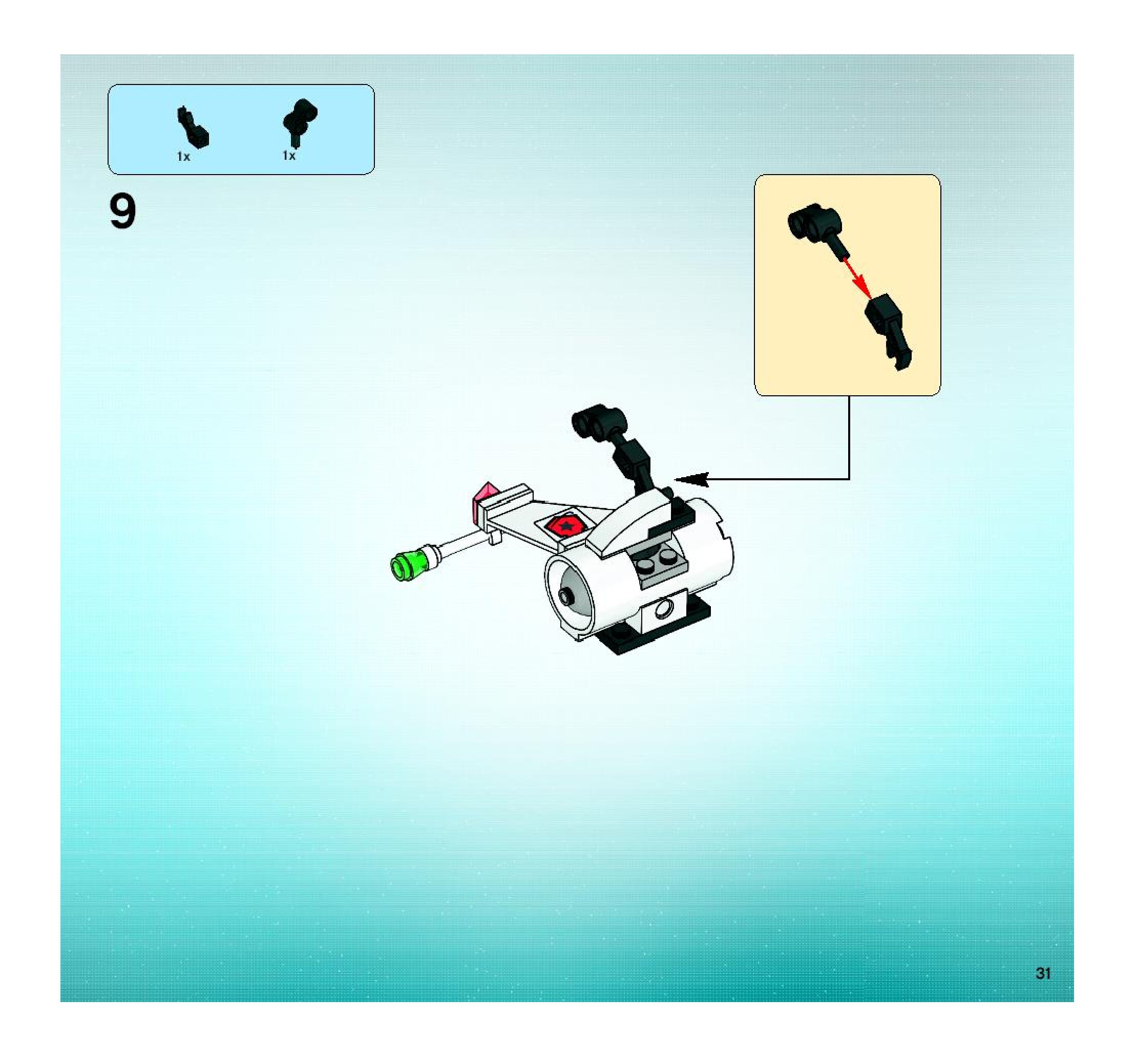 1x
1x

9

31