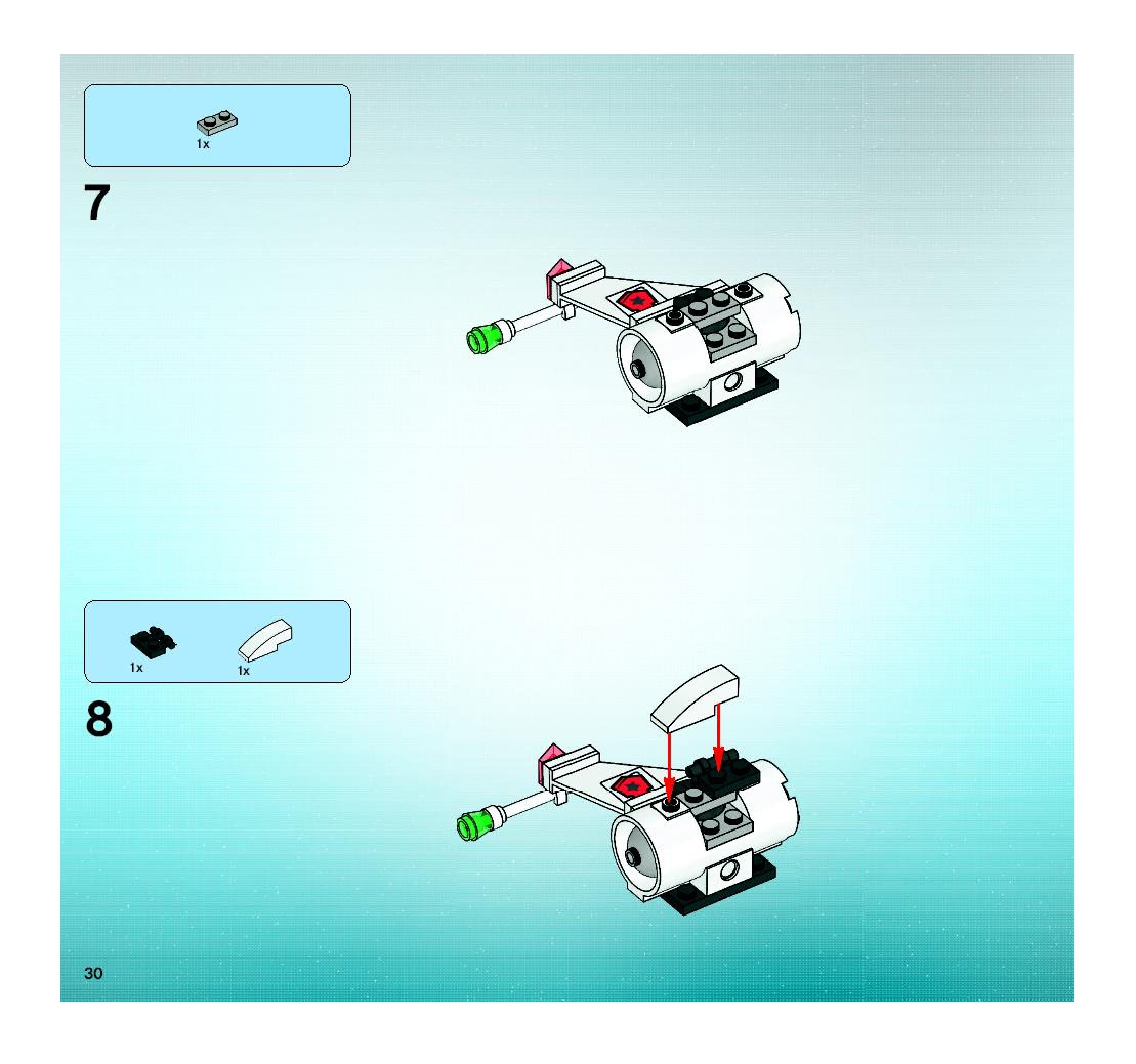 1x

7

1x

1x

8

30