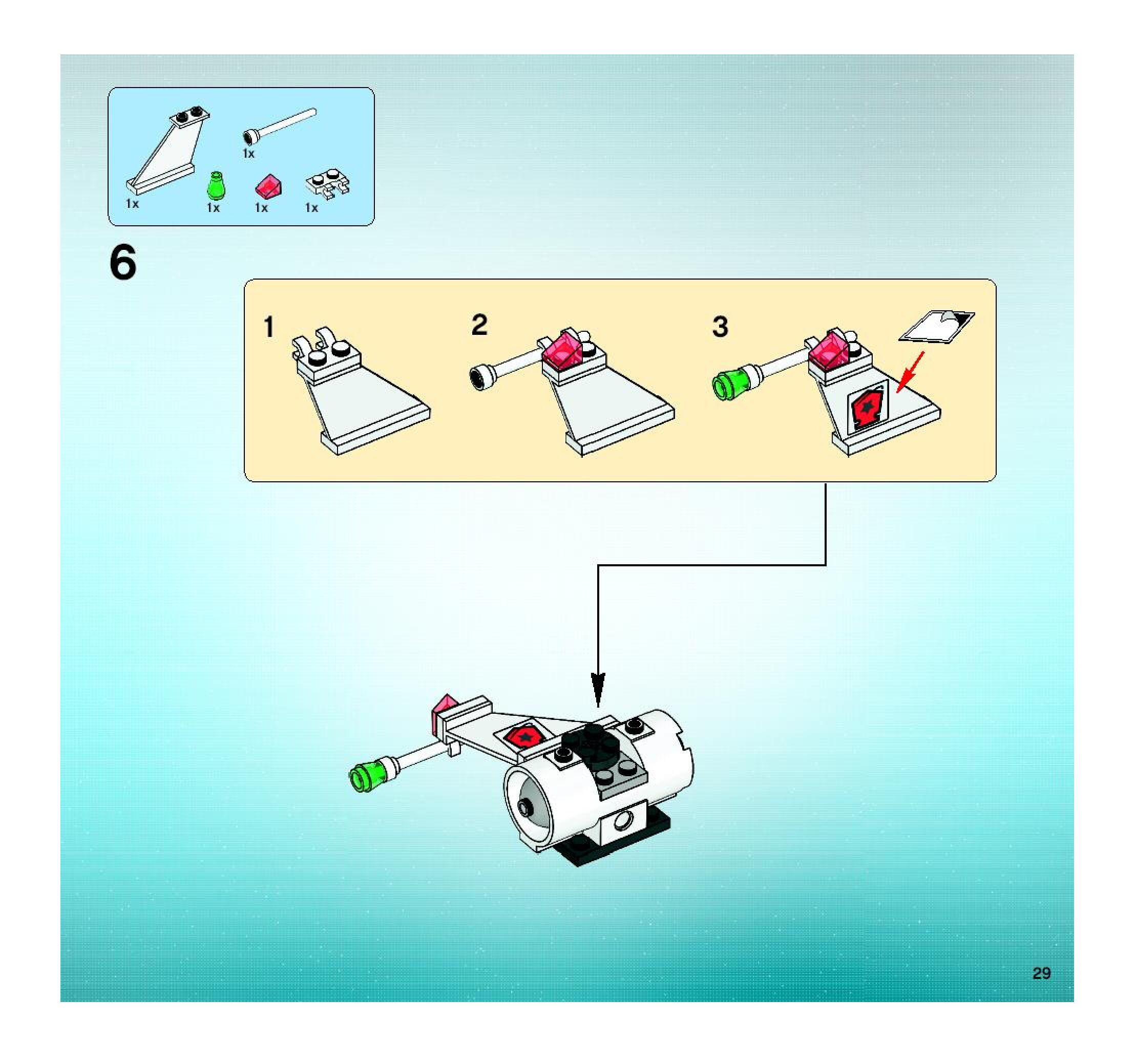 1x

1x 1x 1x 1x

6

1

2

3

29