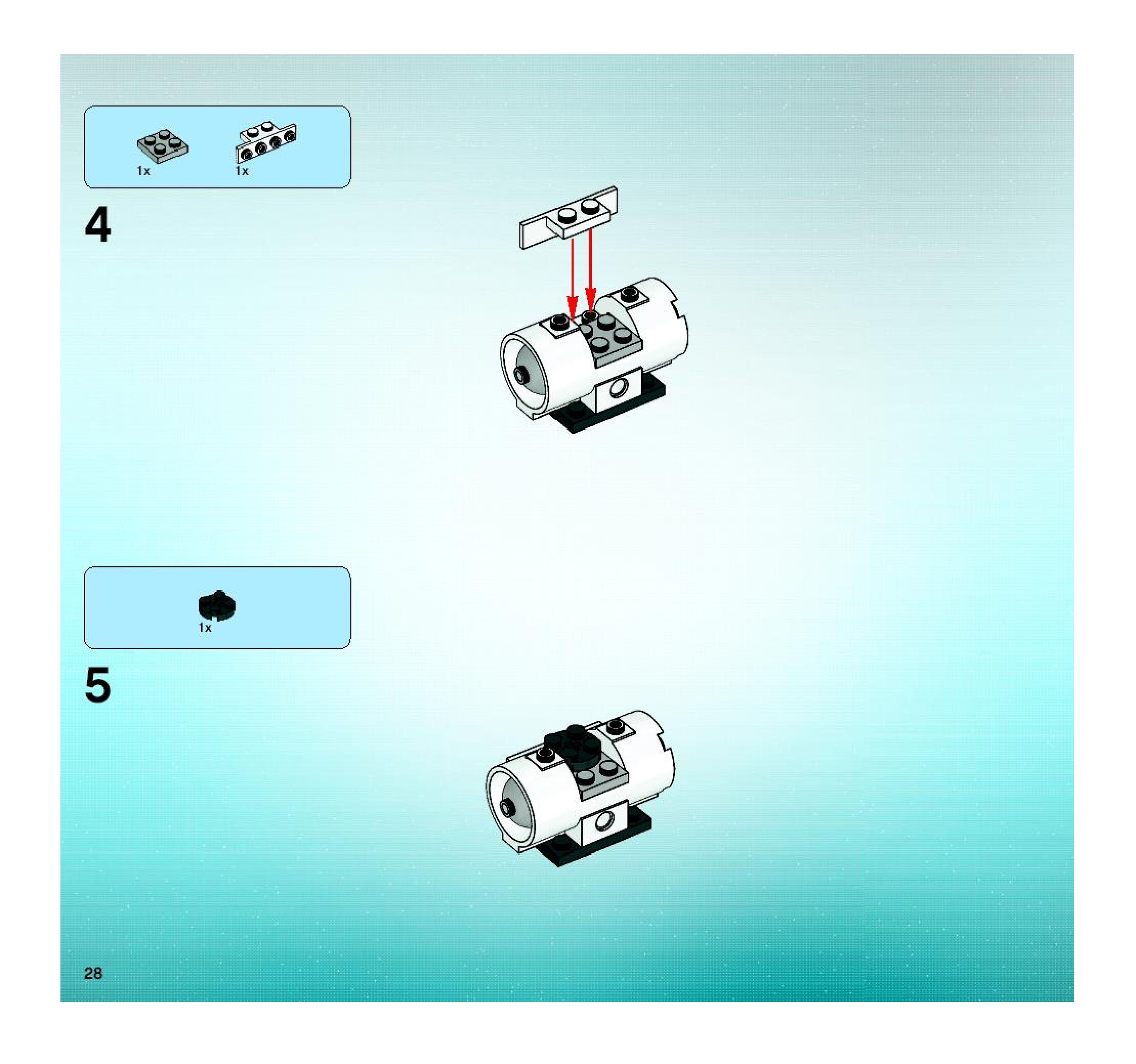 1x 1x

4

1x

5

28