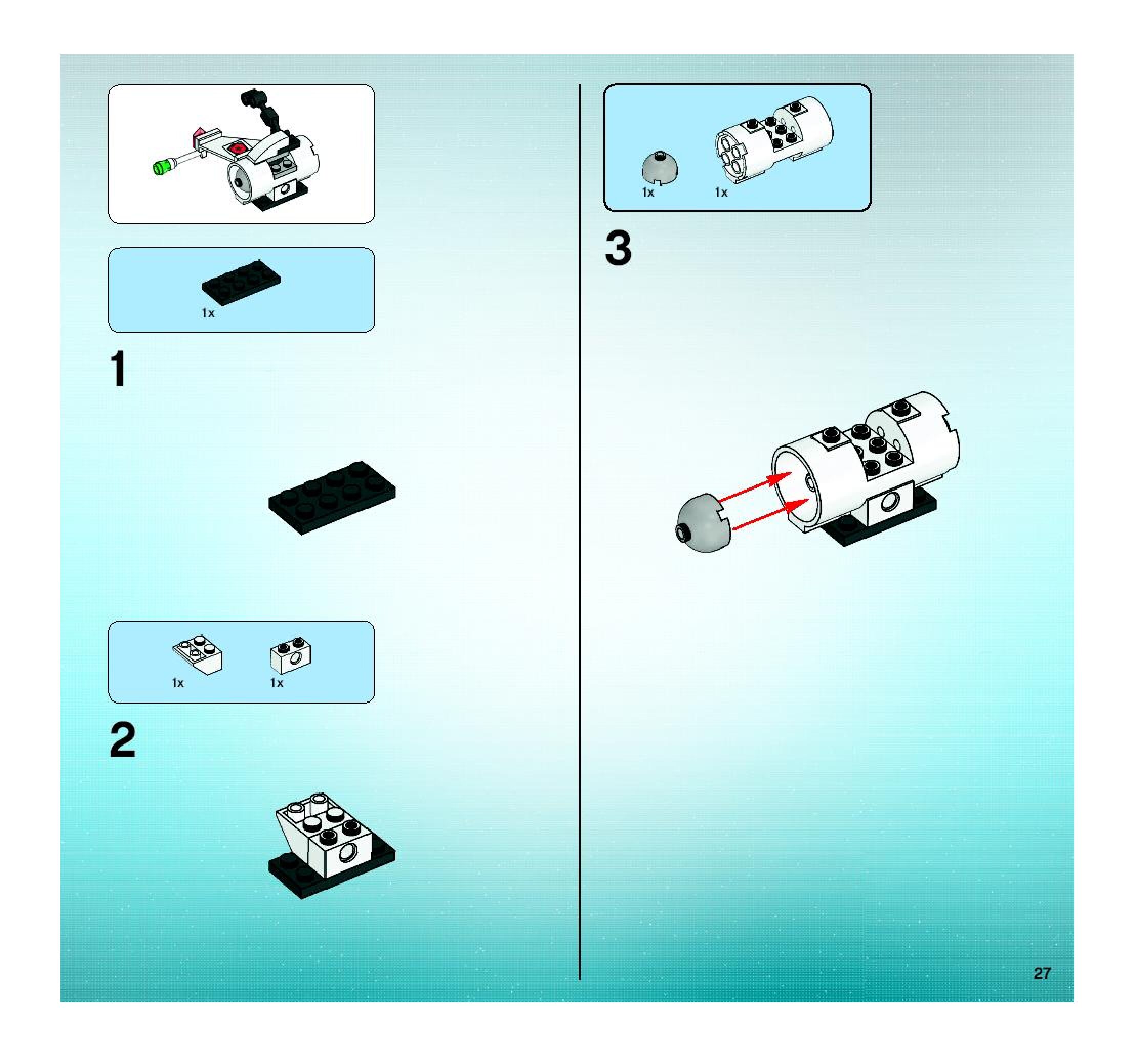 1x

1

1x 1x

2

1x 1x

3

27