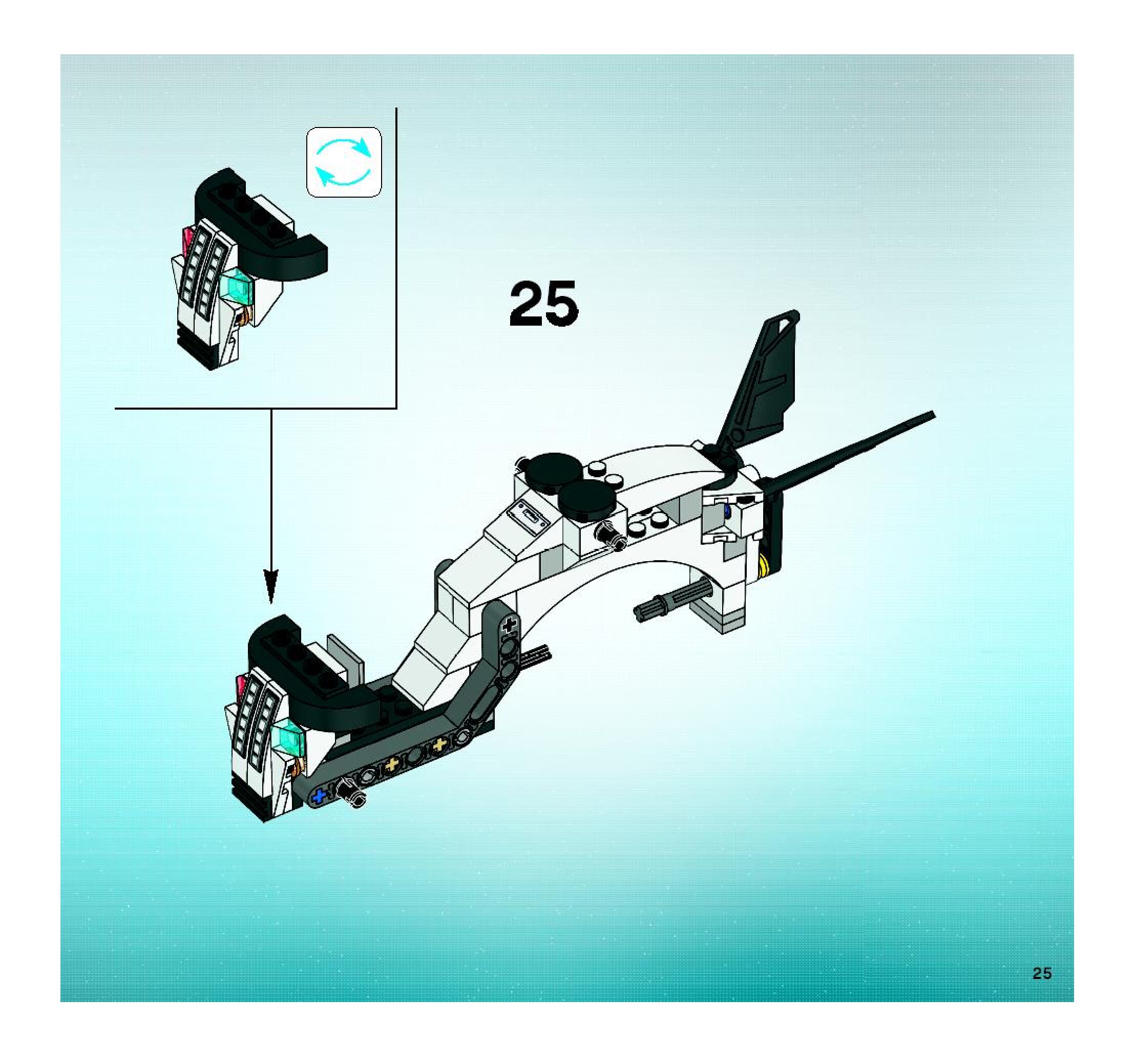 25

25