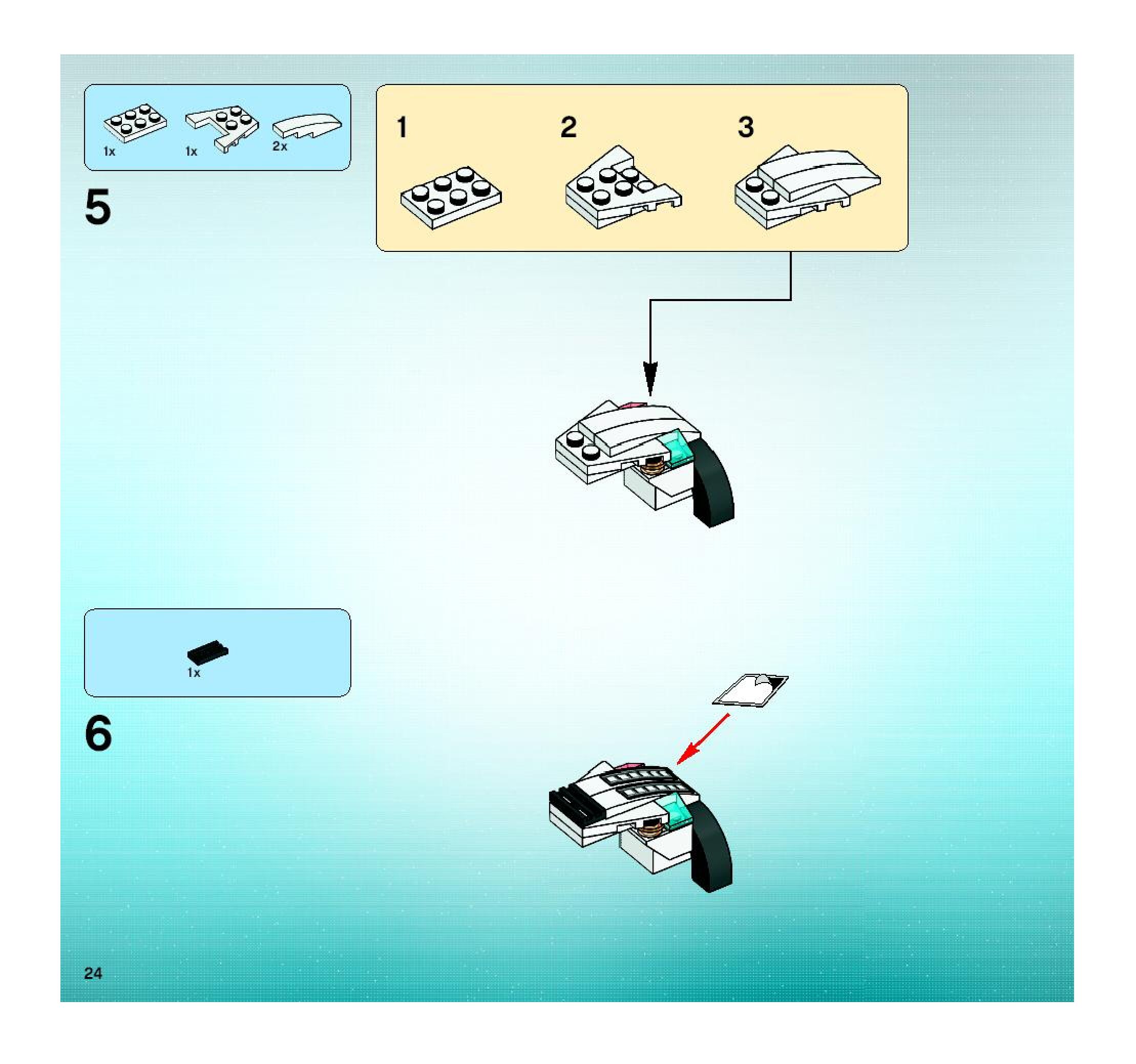 1x 1x 2x

5

1

2

3

1x

6

24