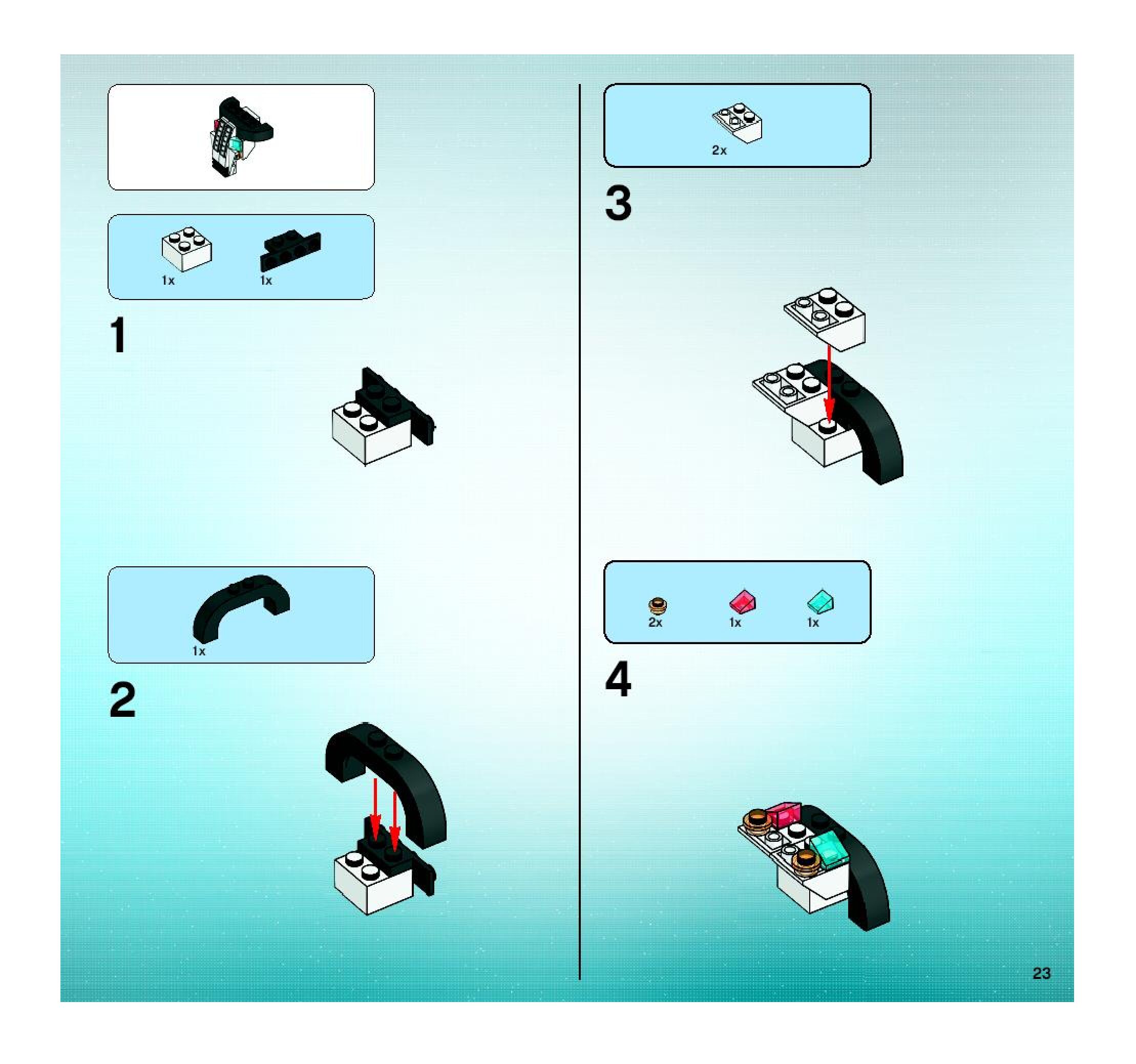 1x
1x

1

1x

2

2x

3

2x
1x
1x

4

23