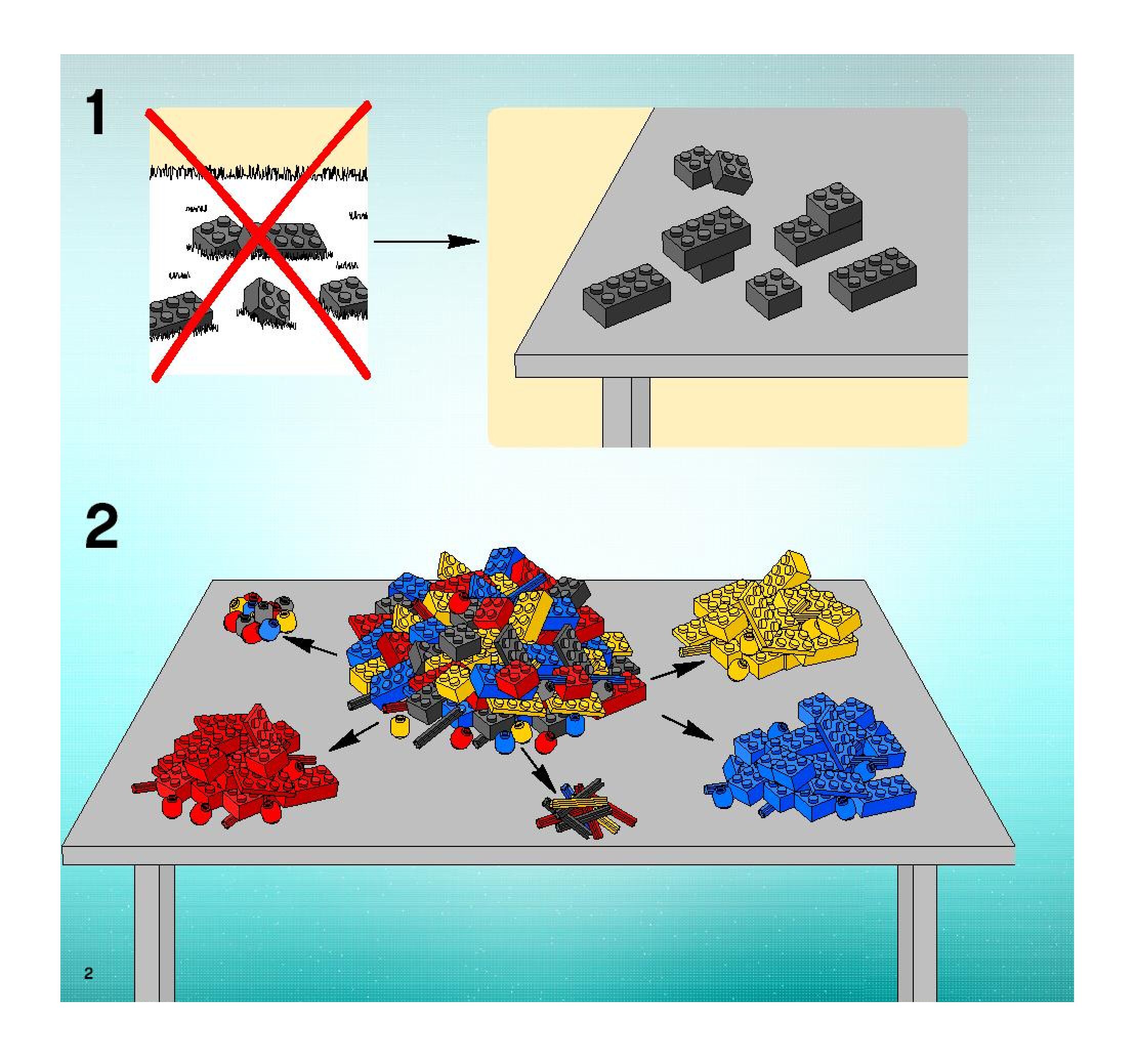 1

2

2