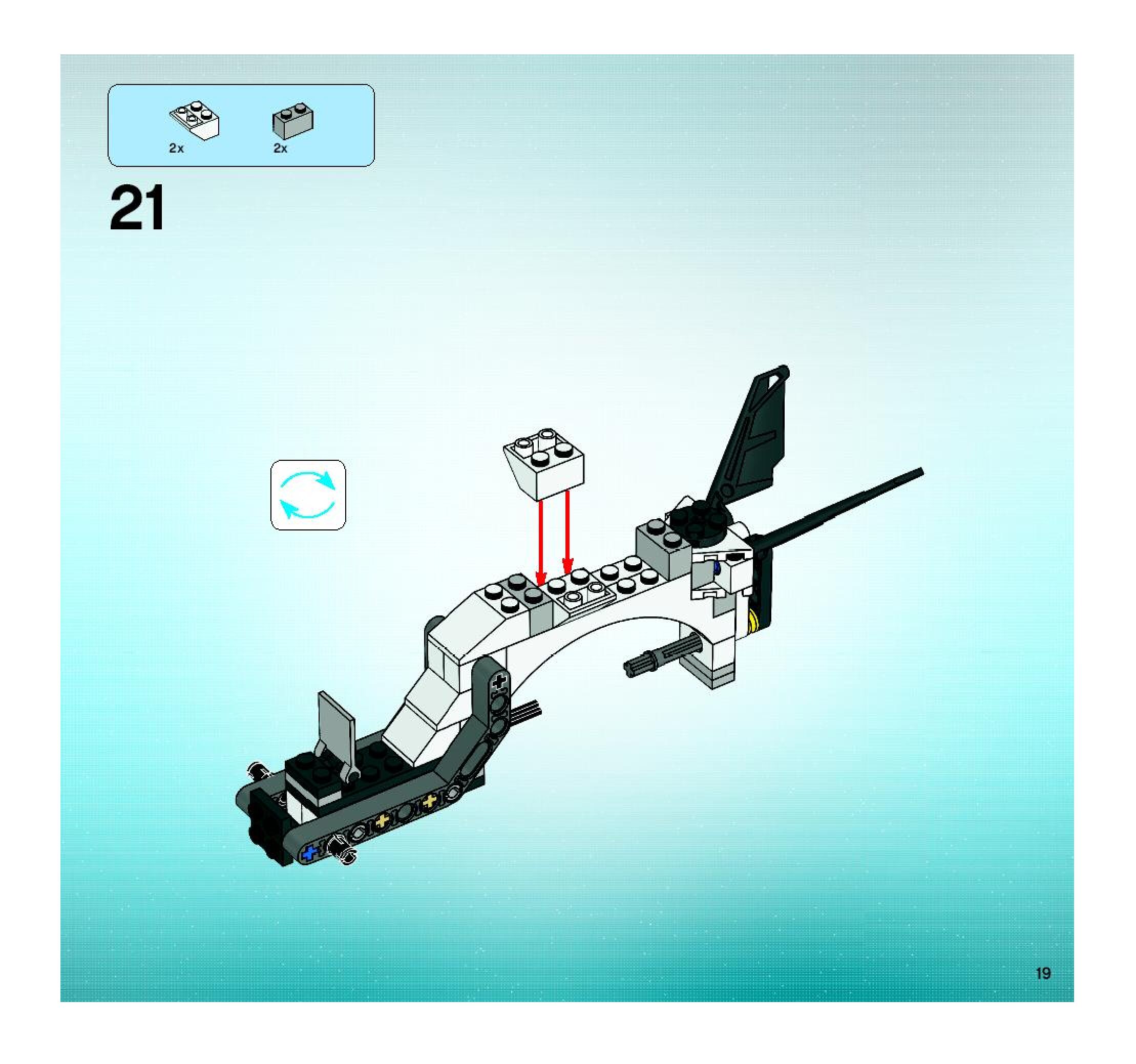 2x
2x

21

19