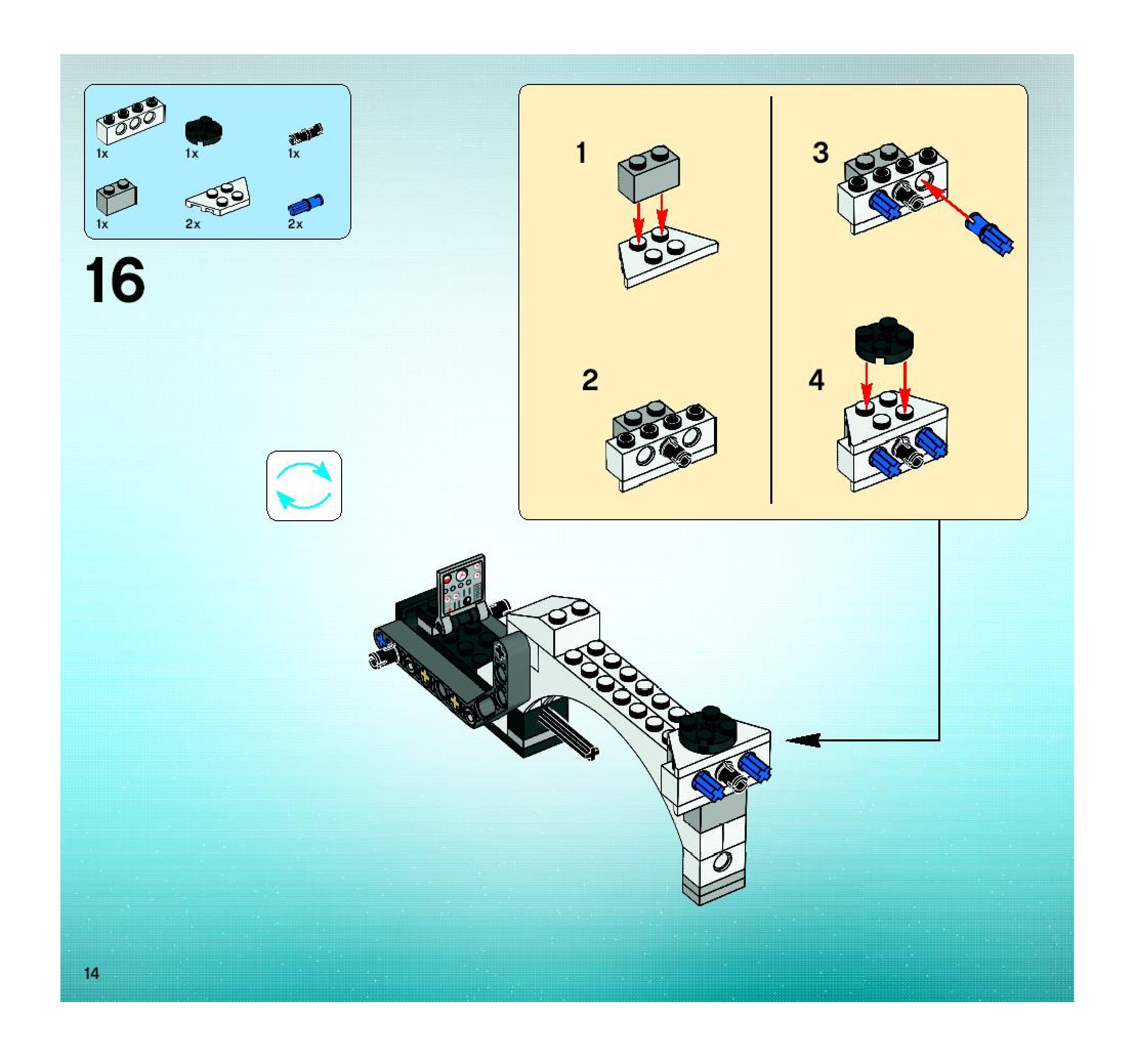 1x
1x
1x
1x
2x
2x

16

1

2

3

4

14