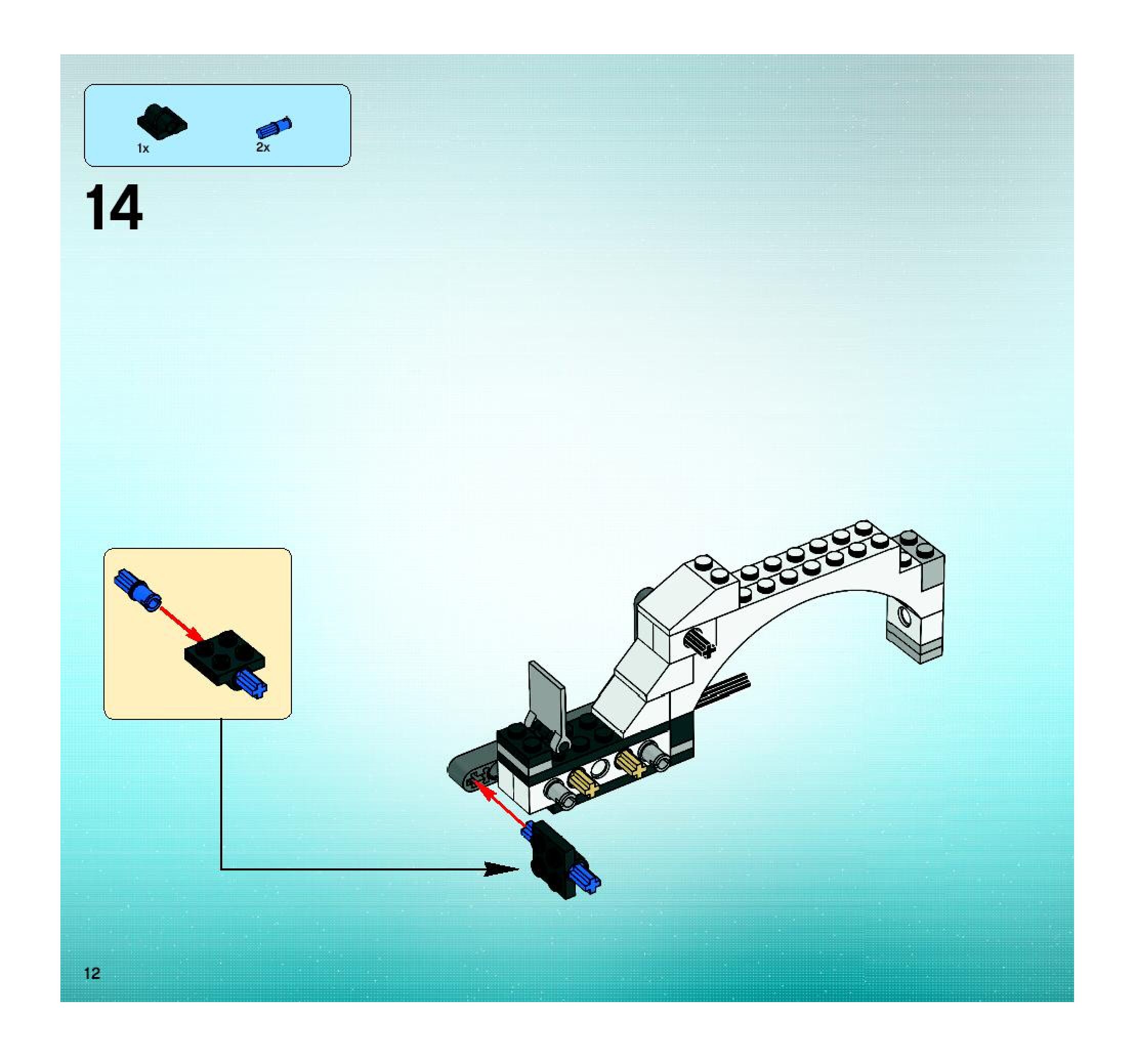 1x

2x

14

12