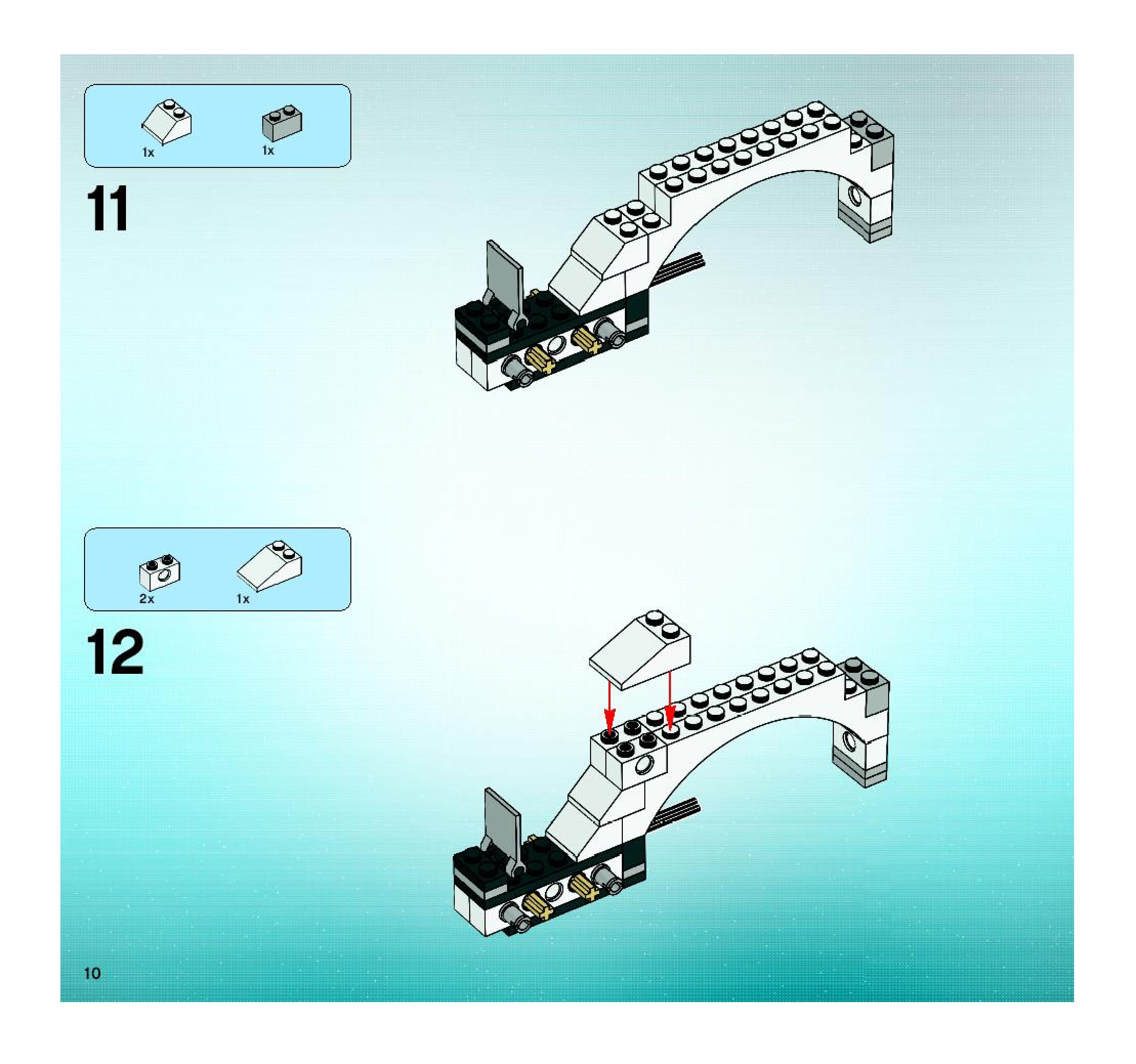 1x 1x

11

2x 1x

12

10