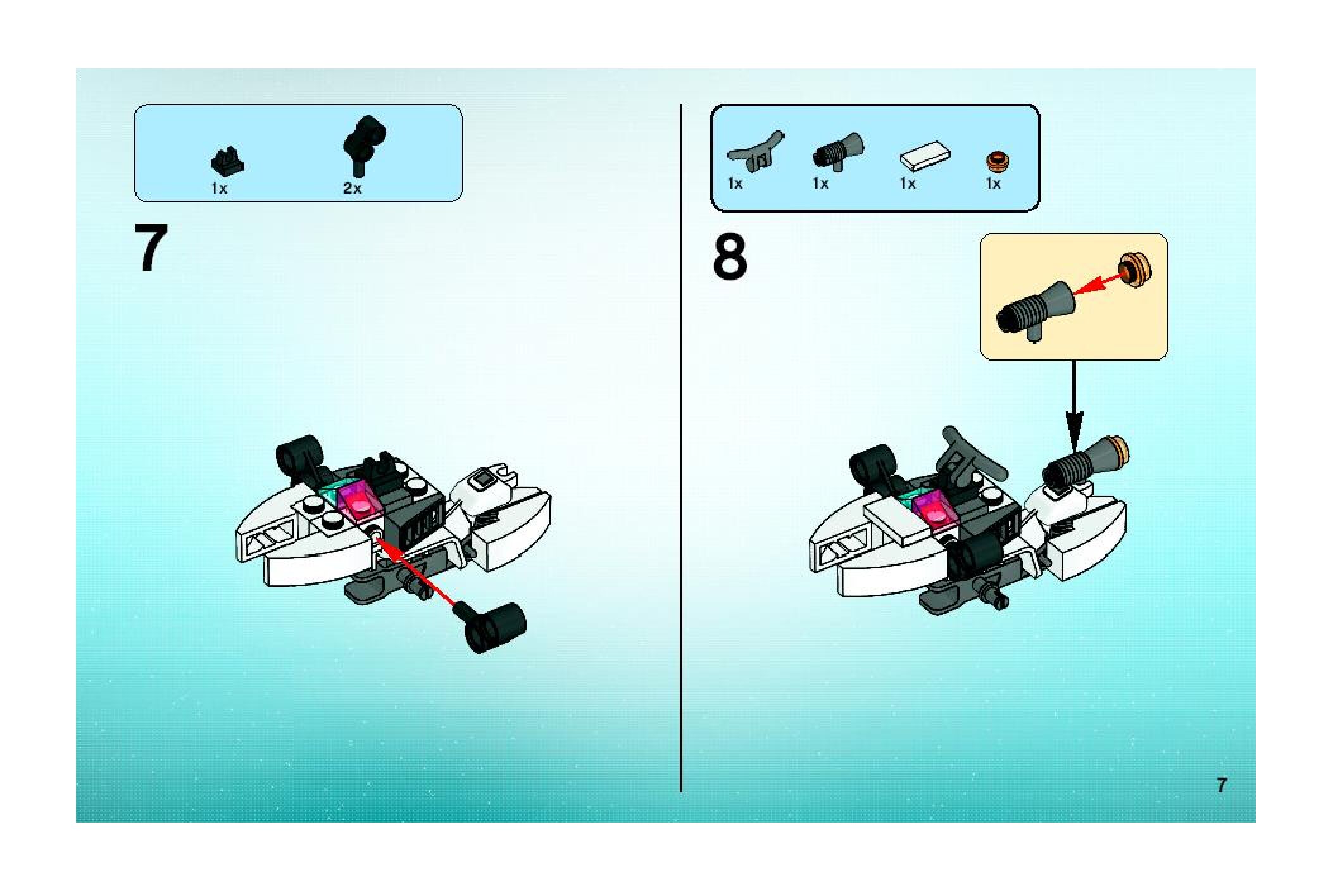 1x
2x

7

1x
1x
1x
1x

8

7