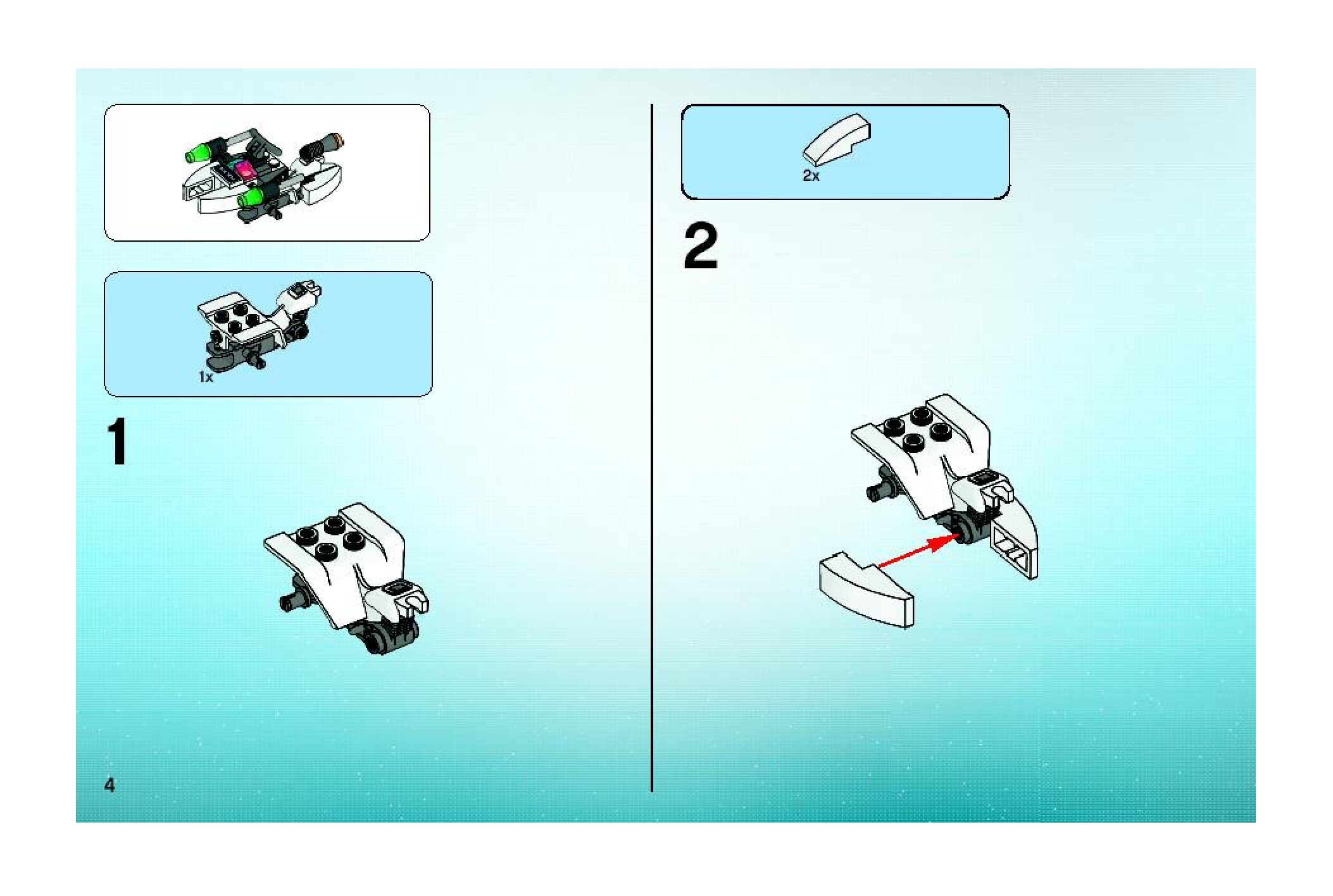 1x

1

4

2x

2