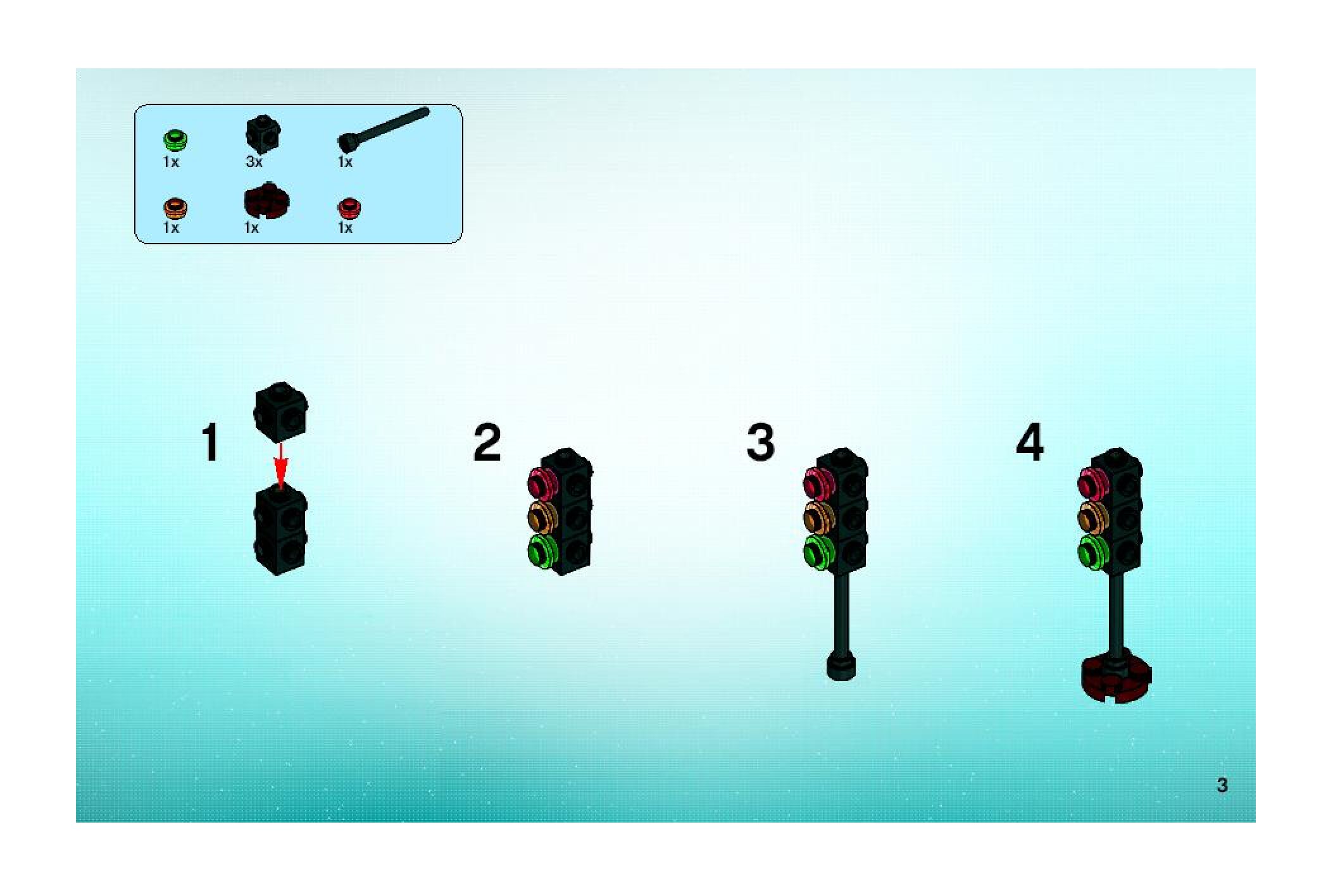 1x 3x 1x

1x 1x 1x

1

2

3

4

3