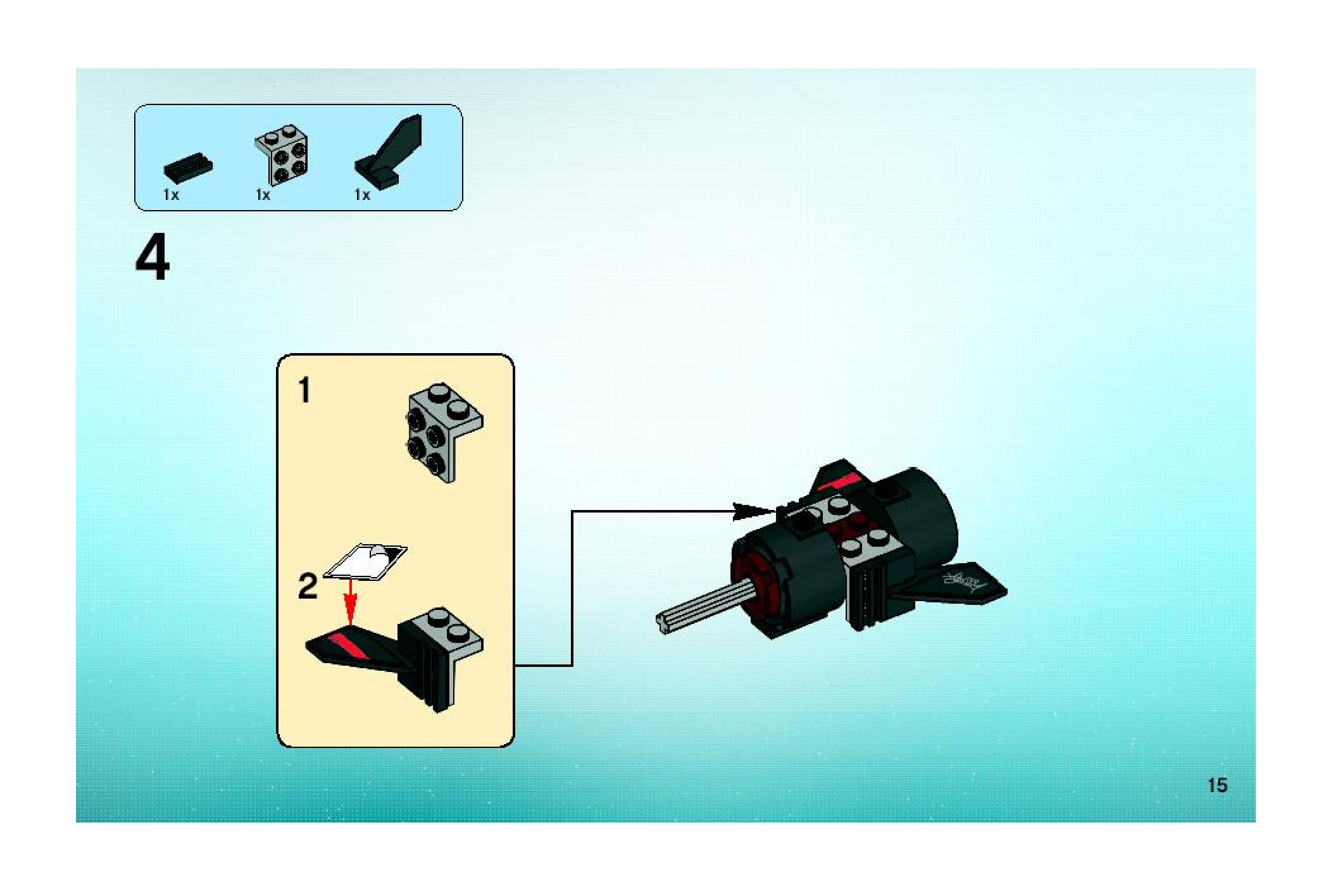 1x 1x 1x

4

1

2

15