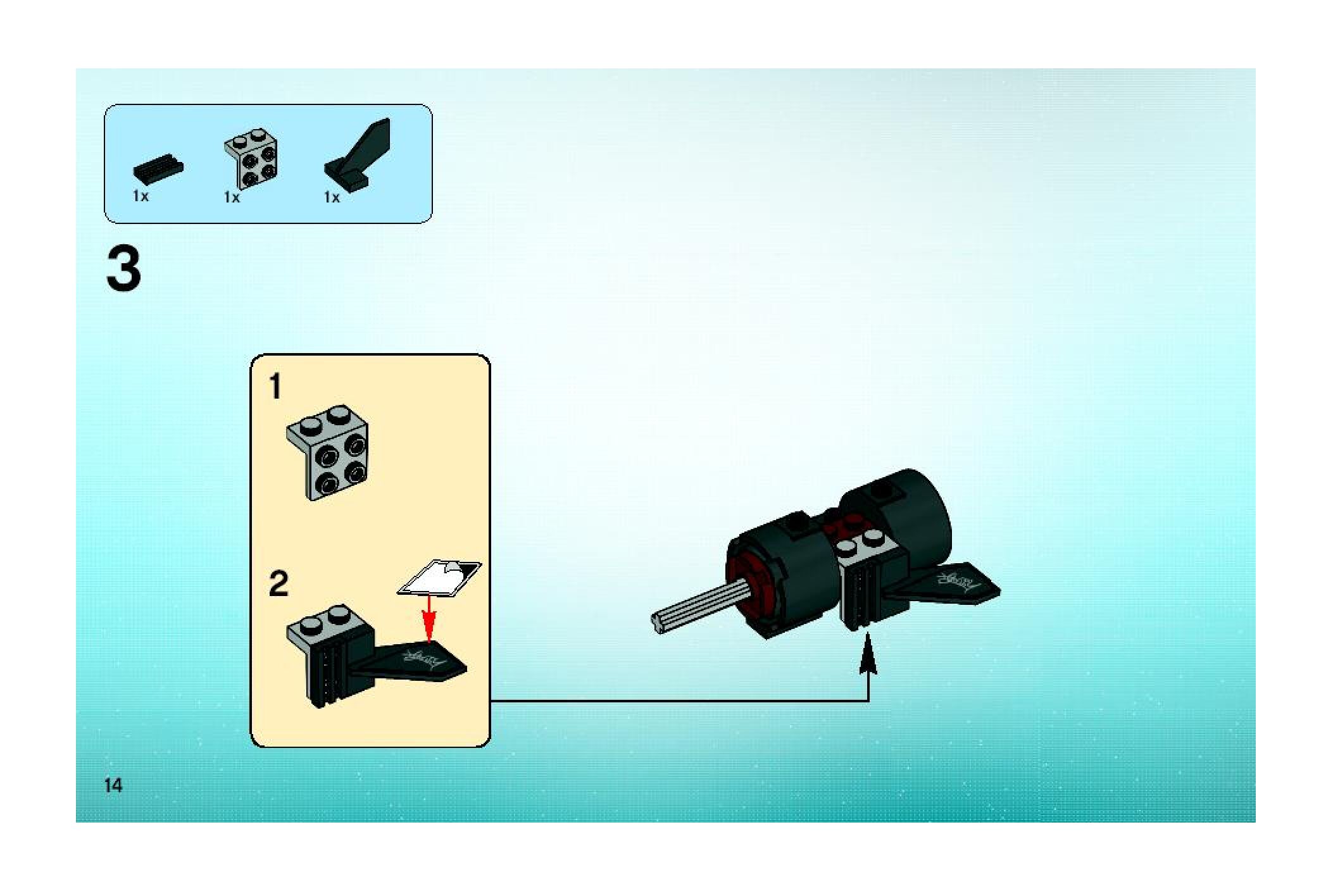 1x 1x 1x

3

1

2

14