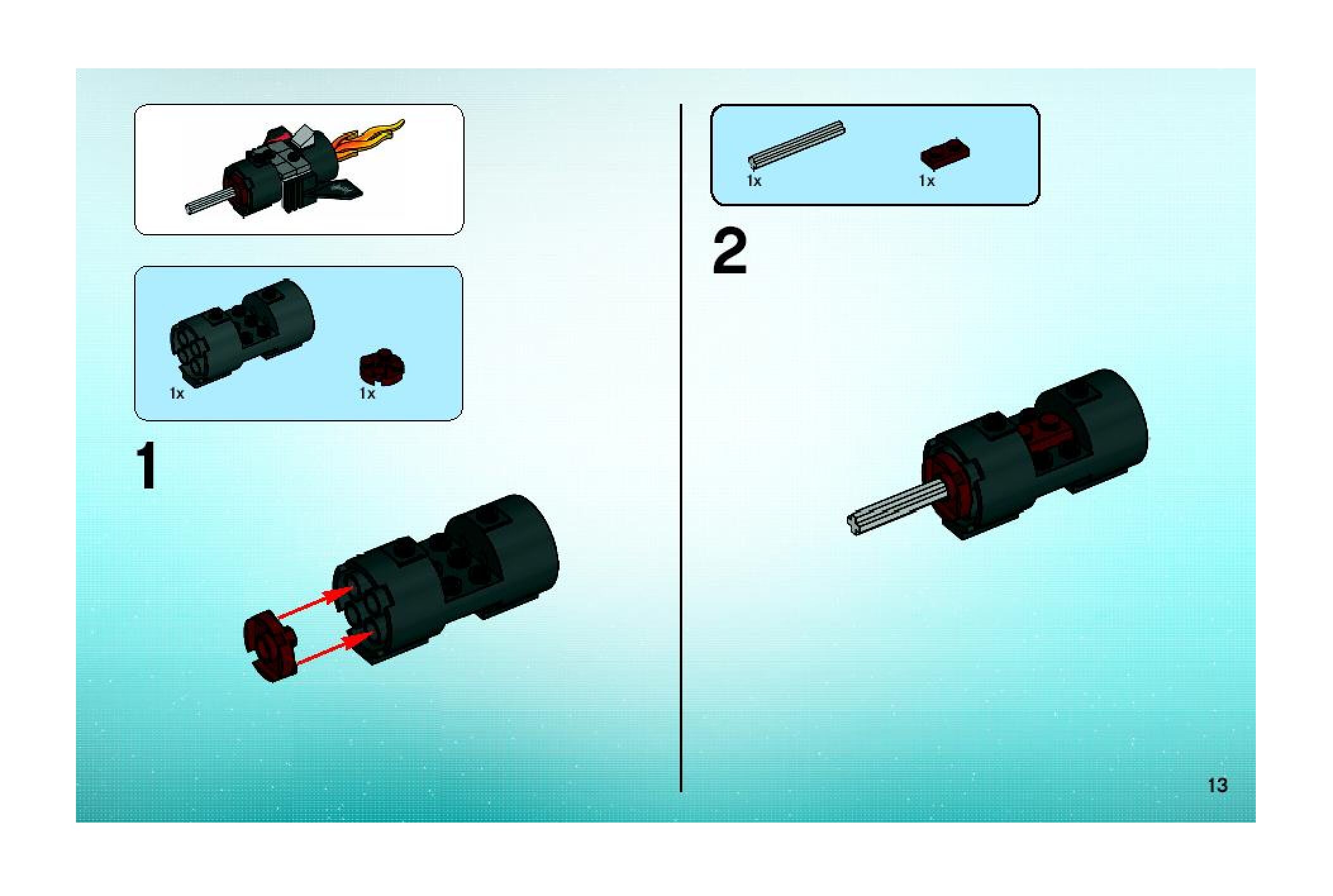 1x
1x

1

1x
1x

2

13