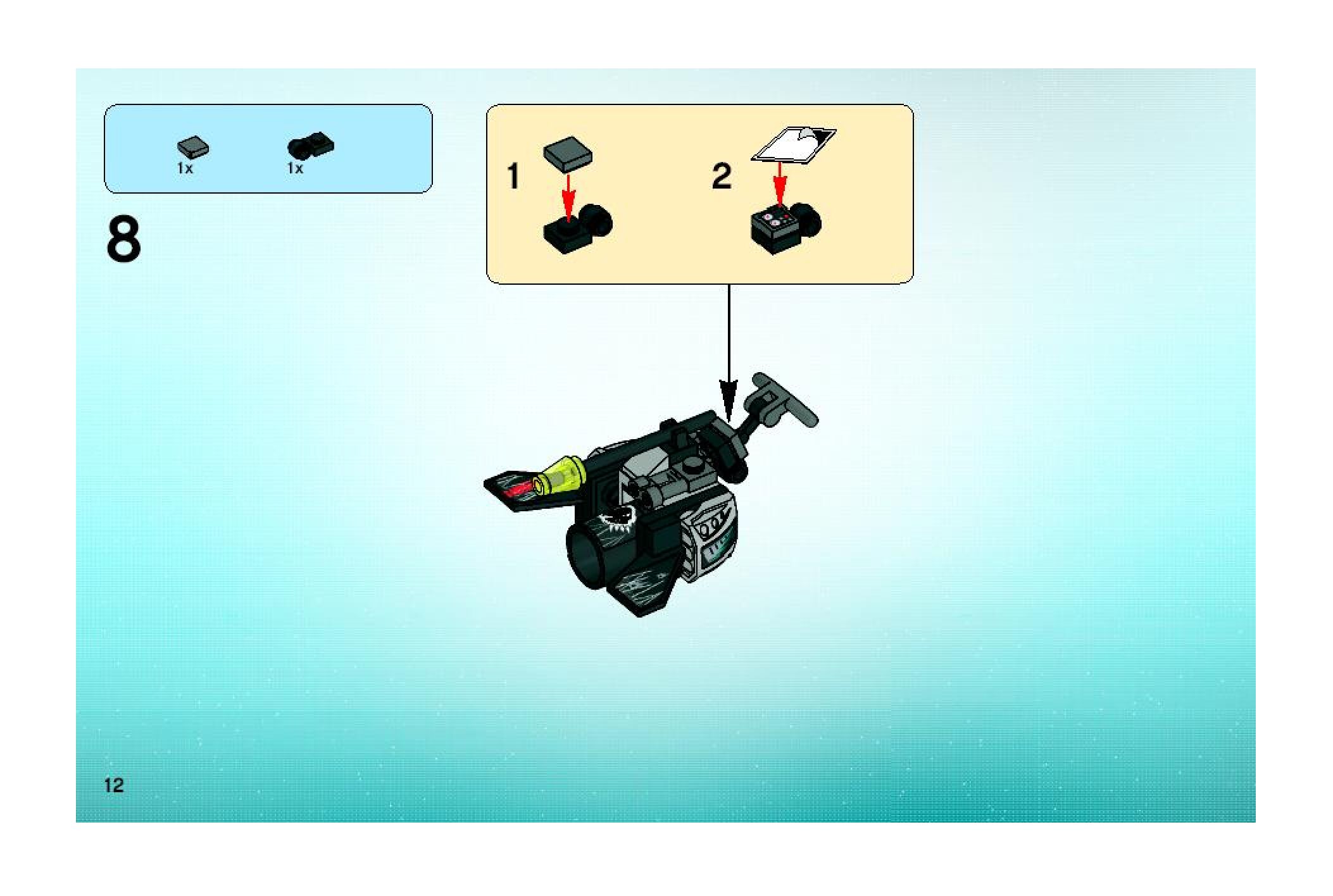 1x 1x

8

1

2

12