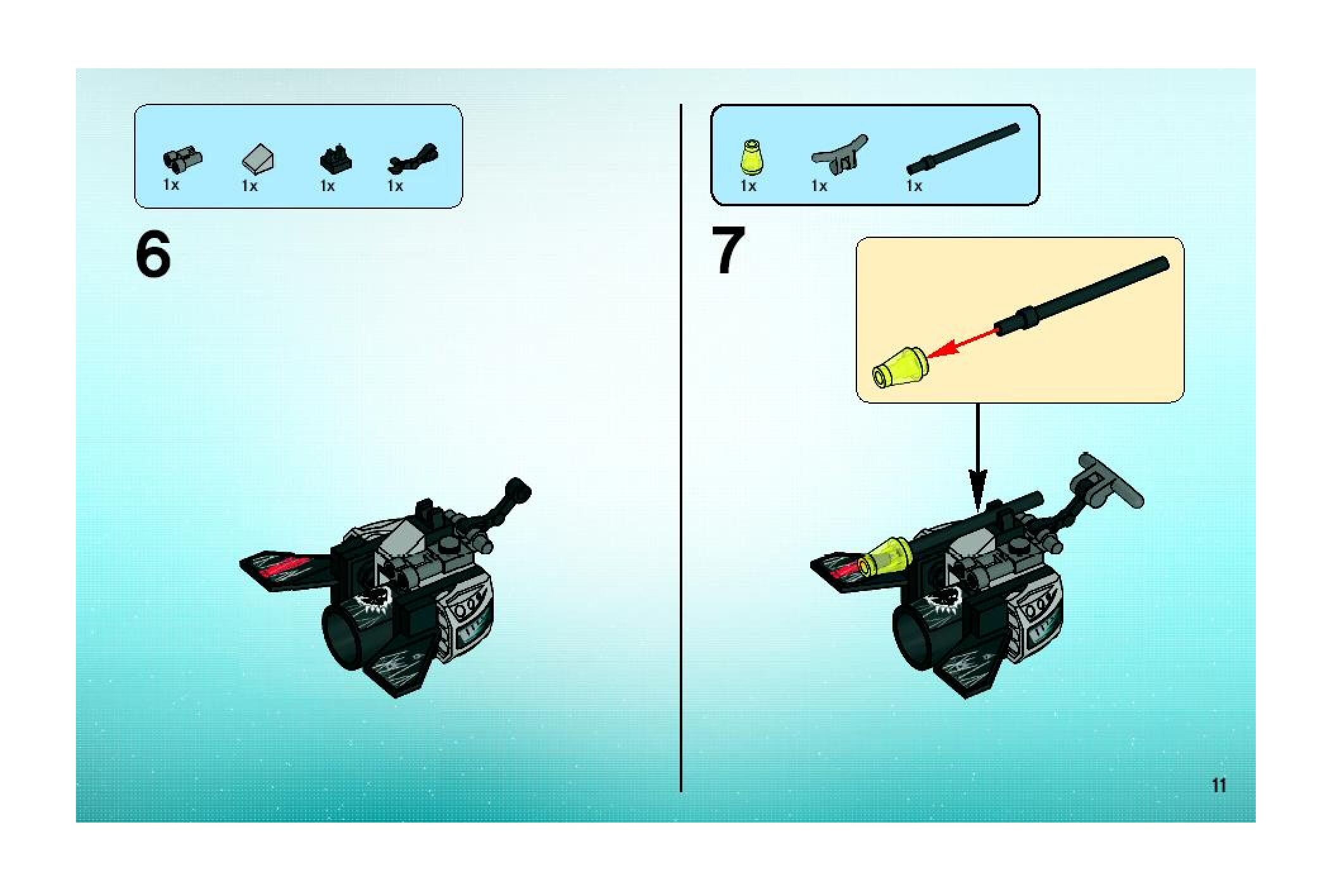 1x 1x 1x 1x

6

1x 1x 1x

7

11