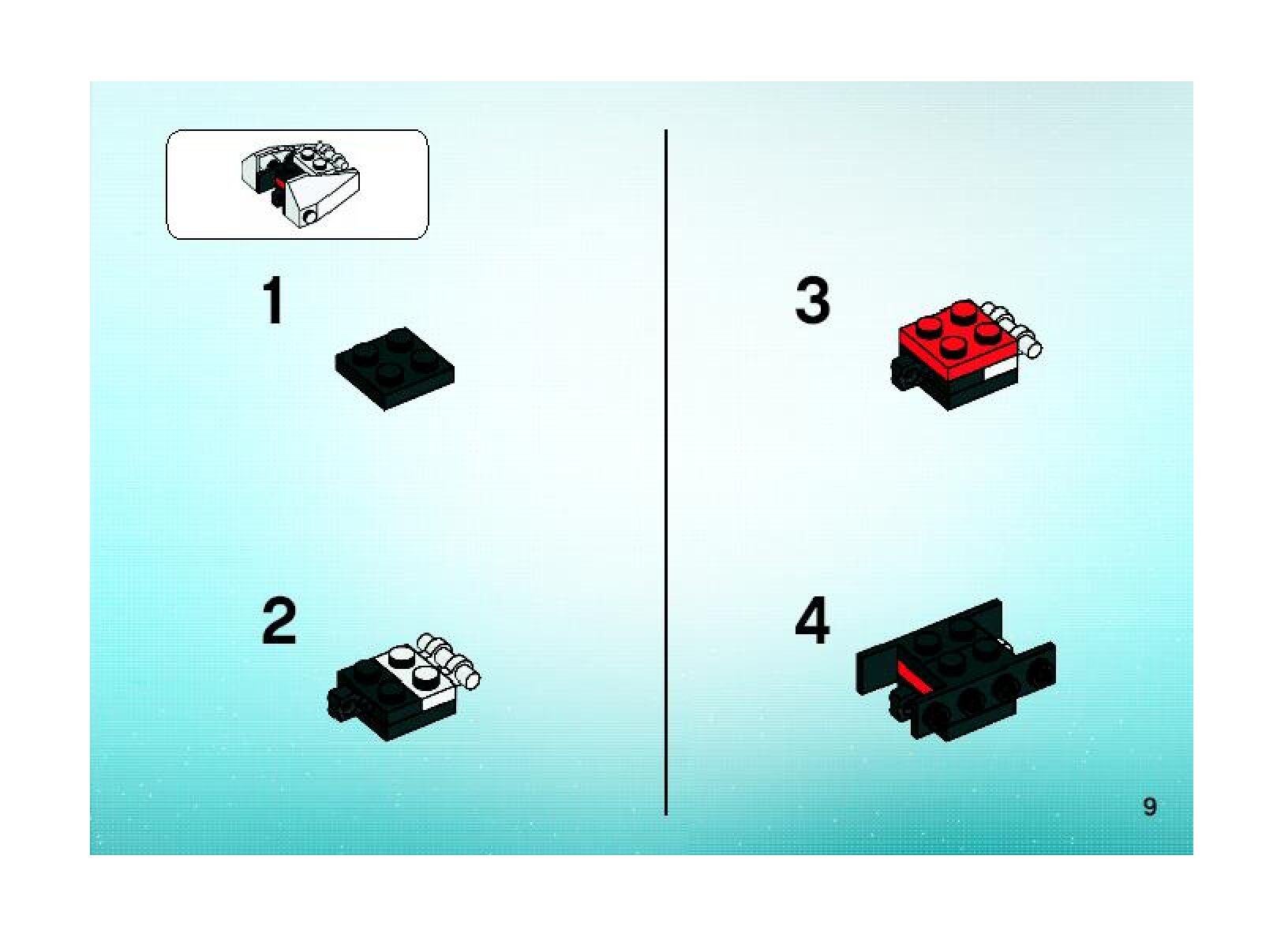 1

2

3

4

9