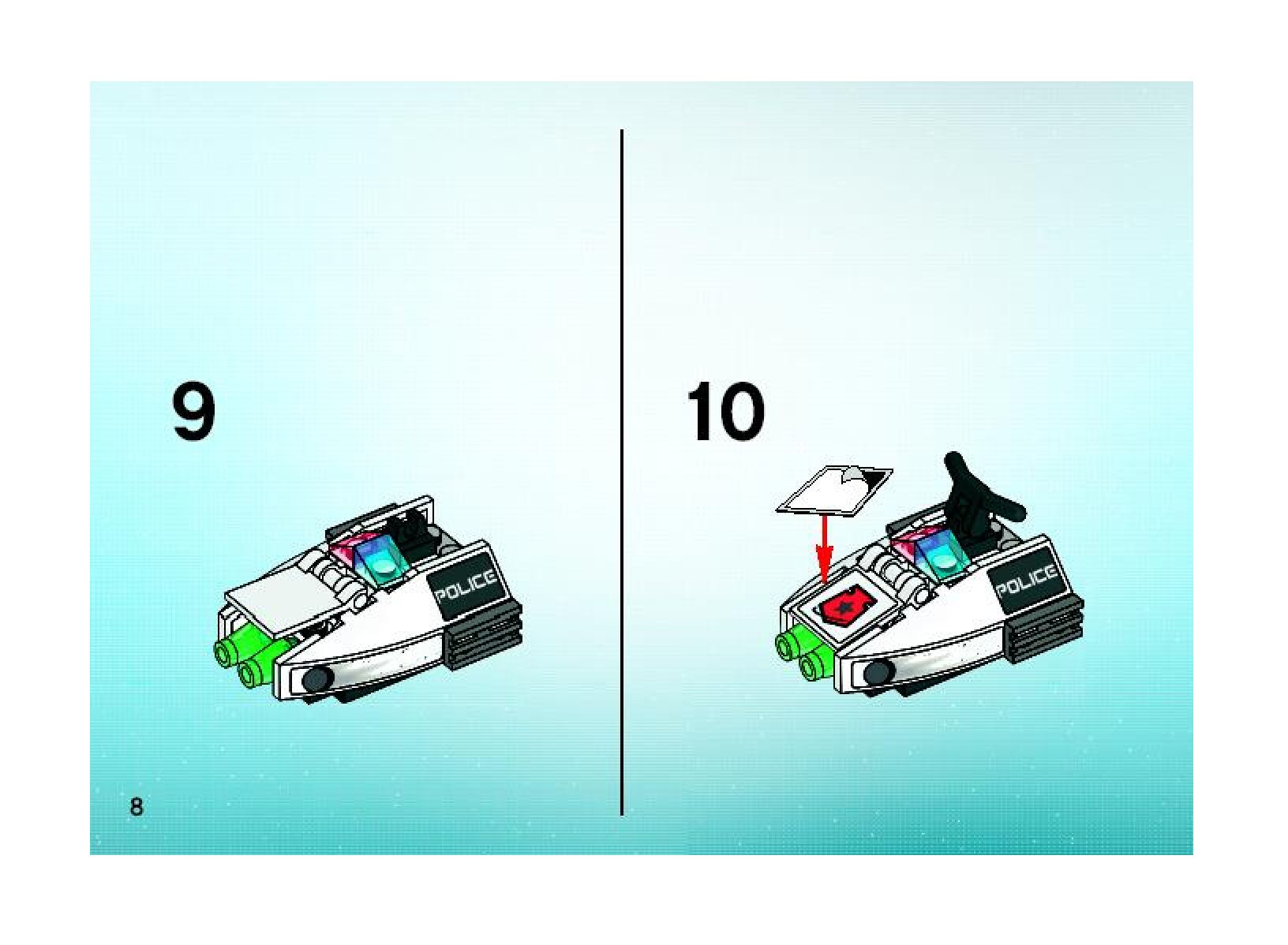 9

POLICE

10

POLICE

8