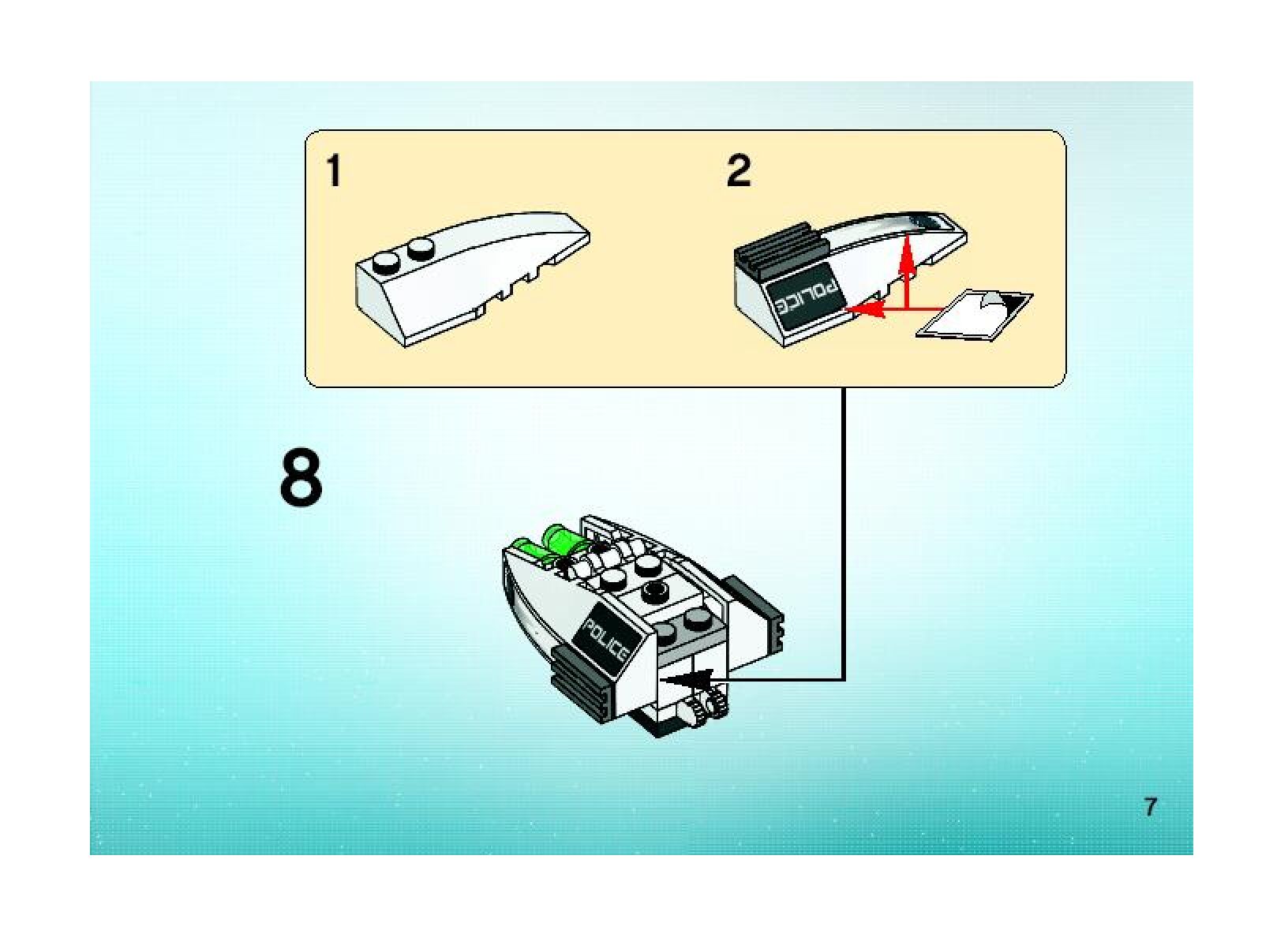 1

2

POLICE

8

POLICE

7