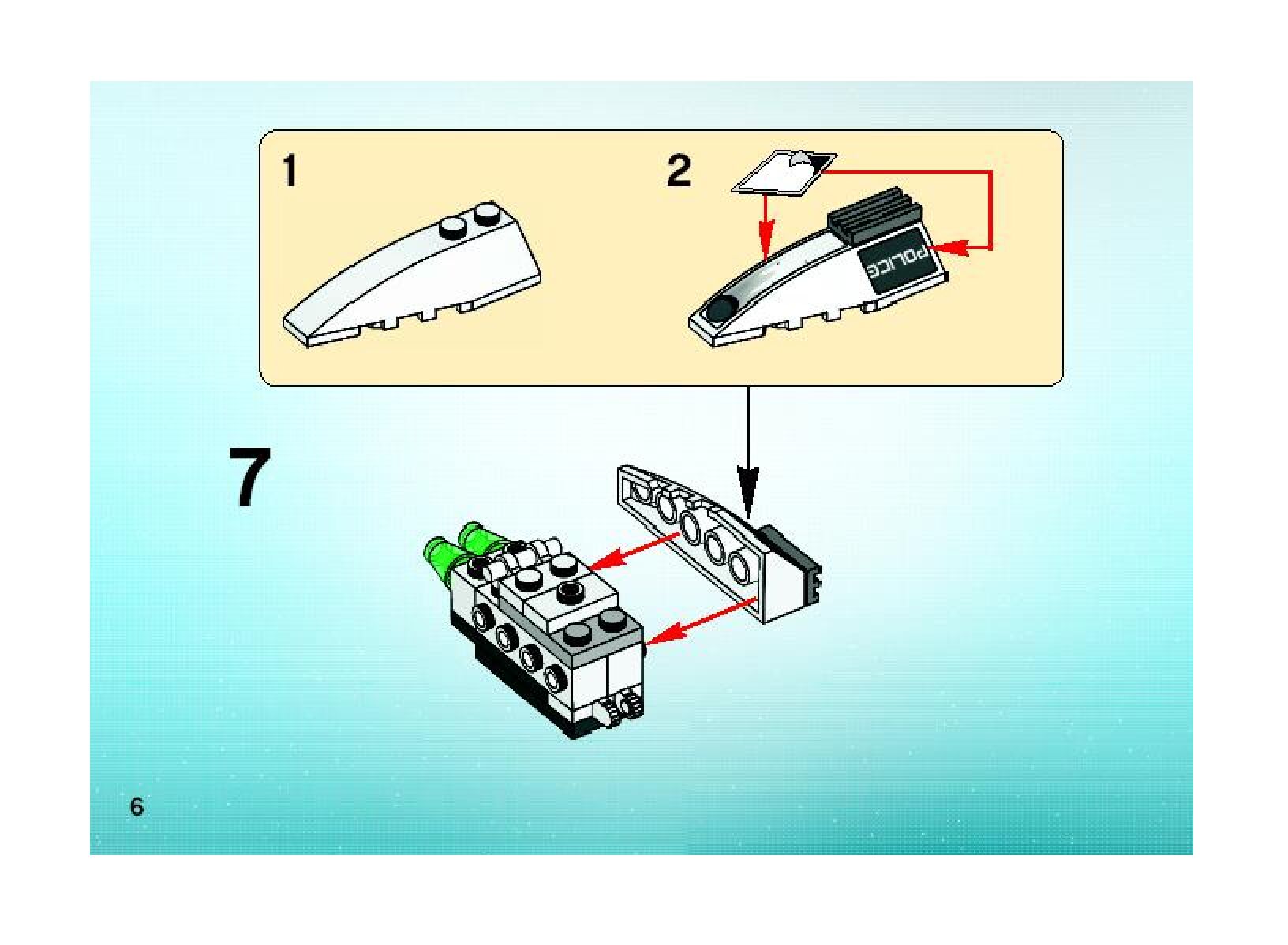 1

2

POLICE

7

6