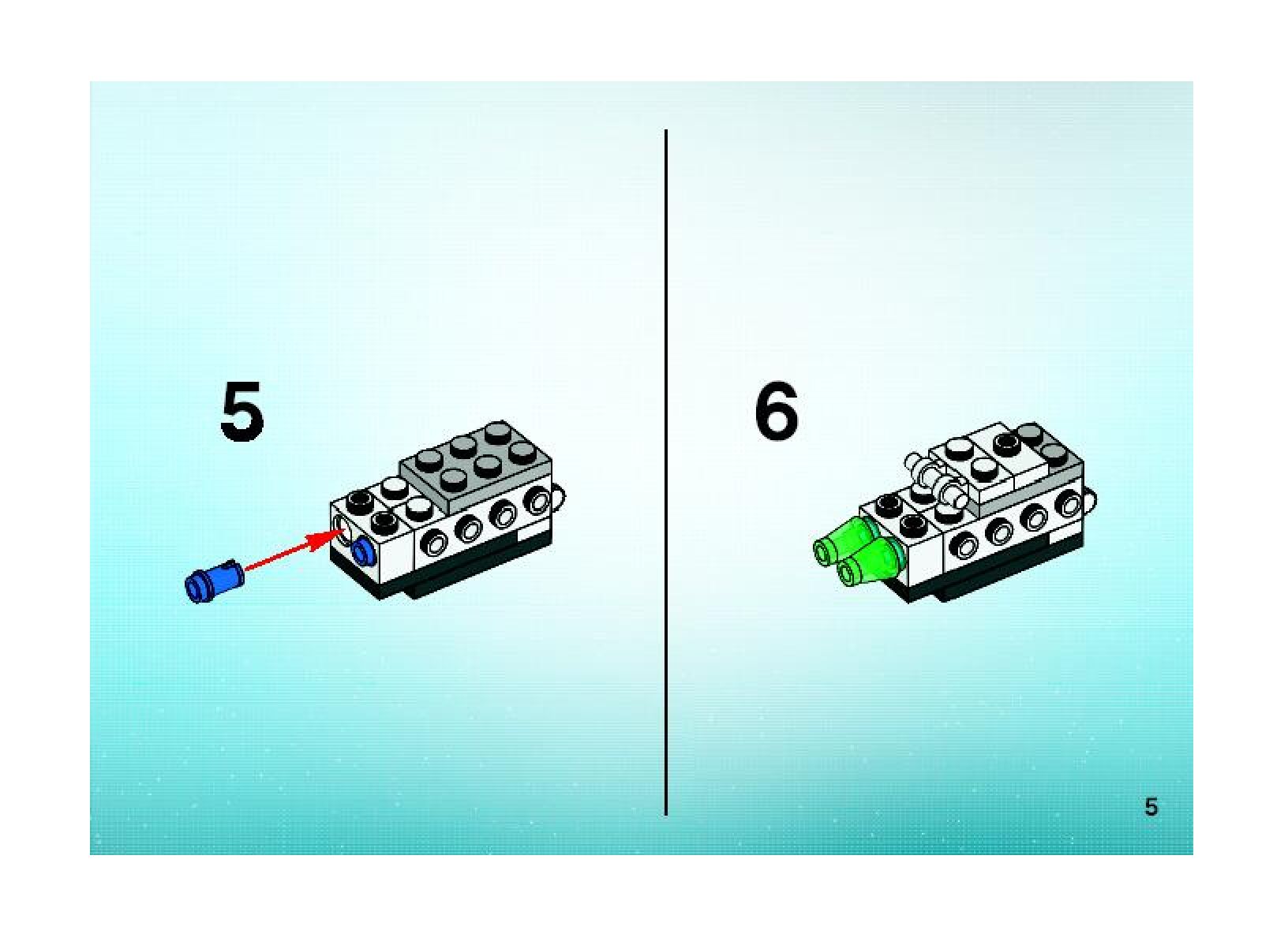 5

6

5