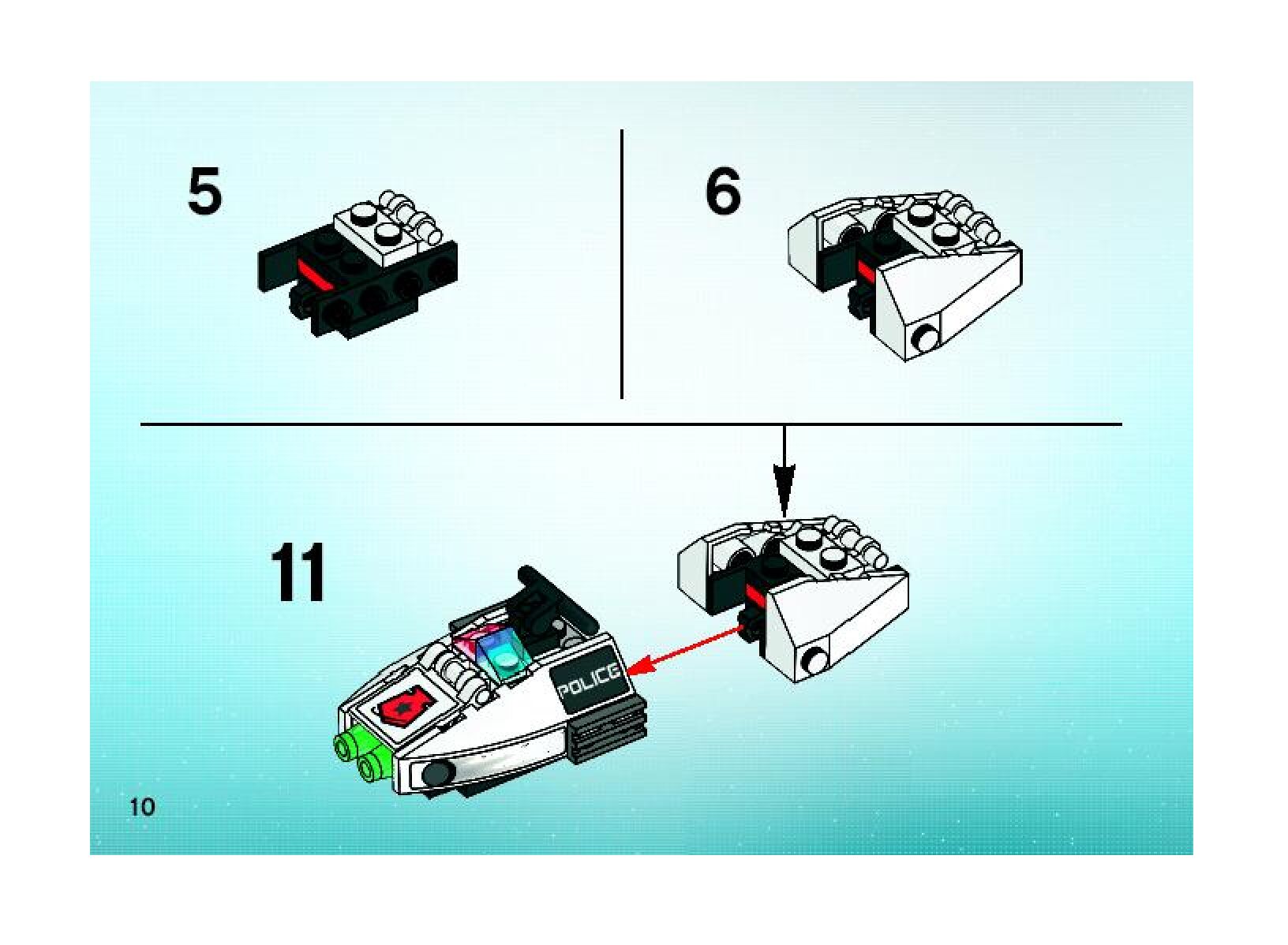 5

6

11

POLICE

10