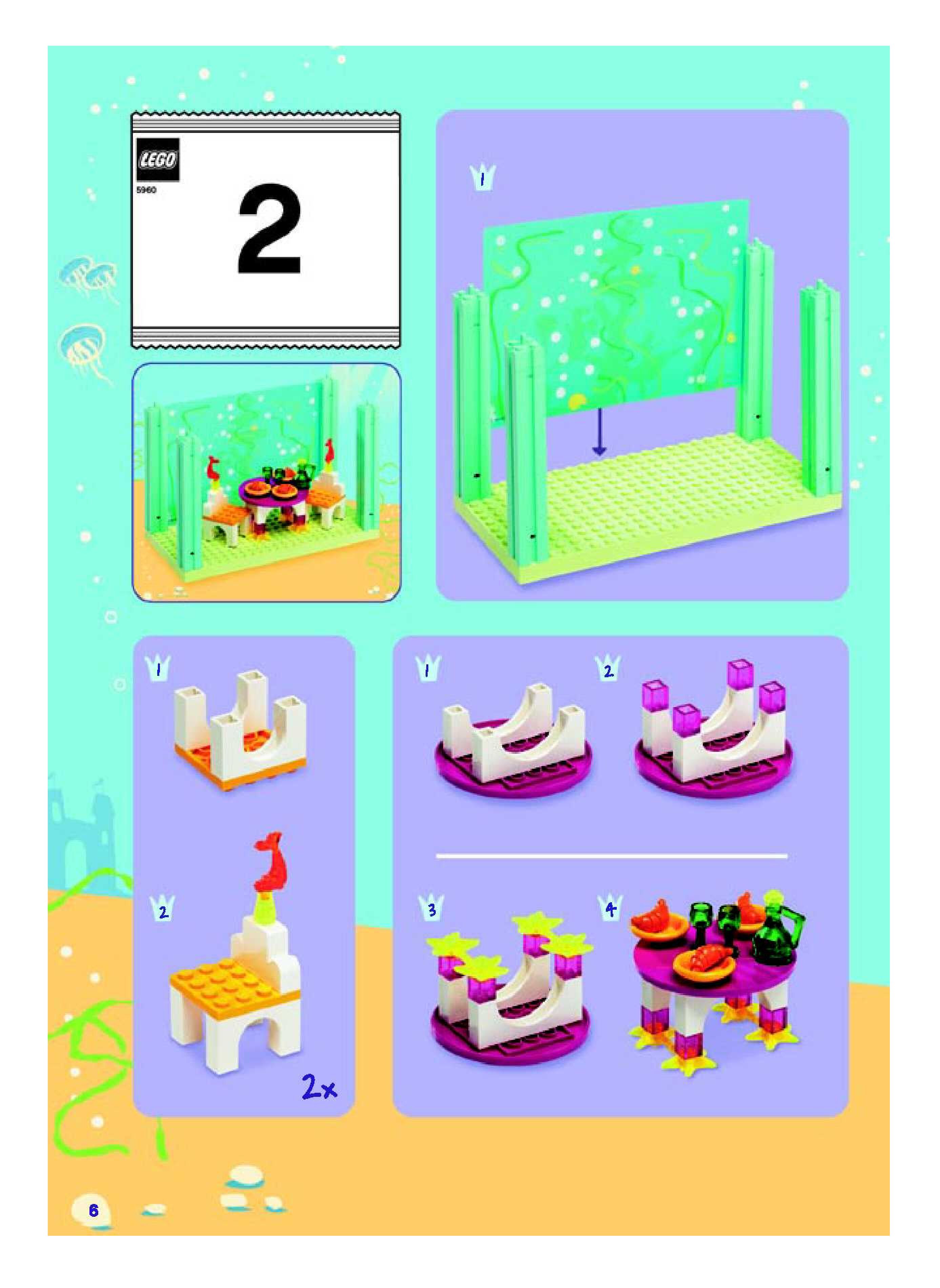 LEGO
5960
2

1

1

2

2x

1

2

3

4

6