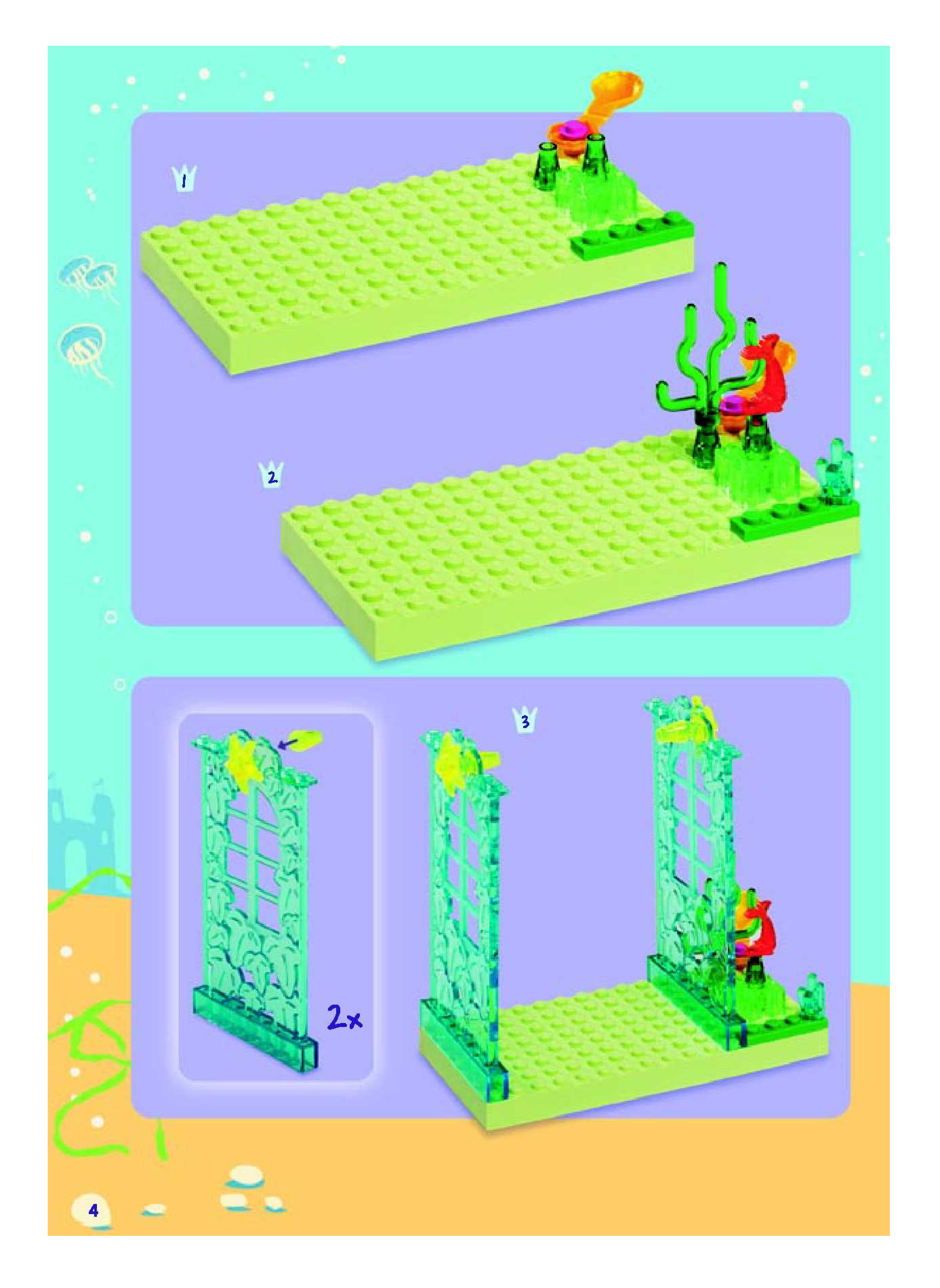 1

2

2x

3

4