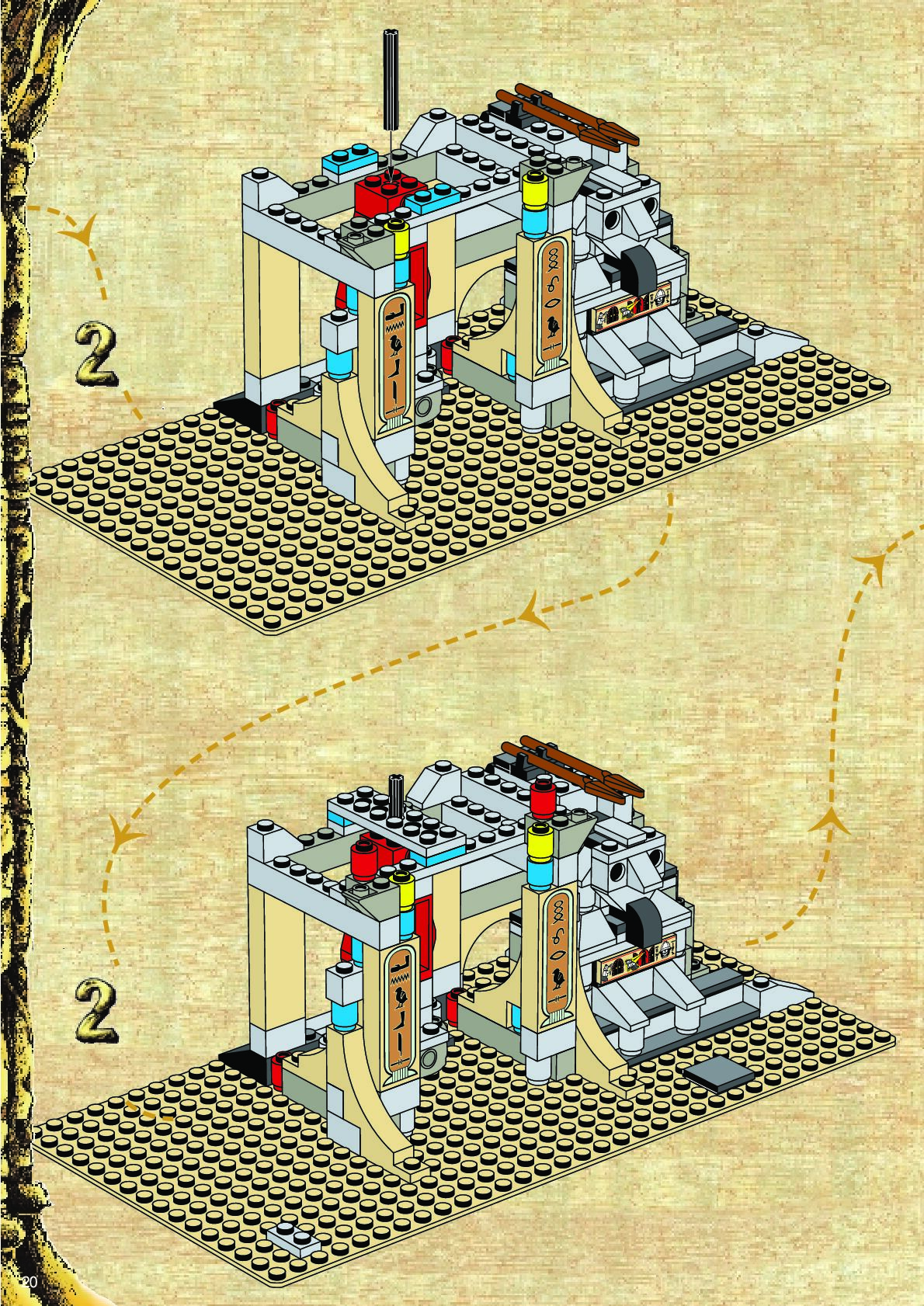 2

2

20