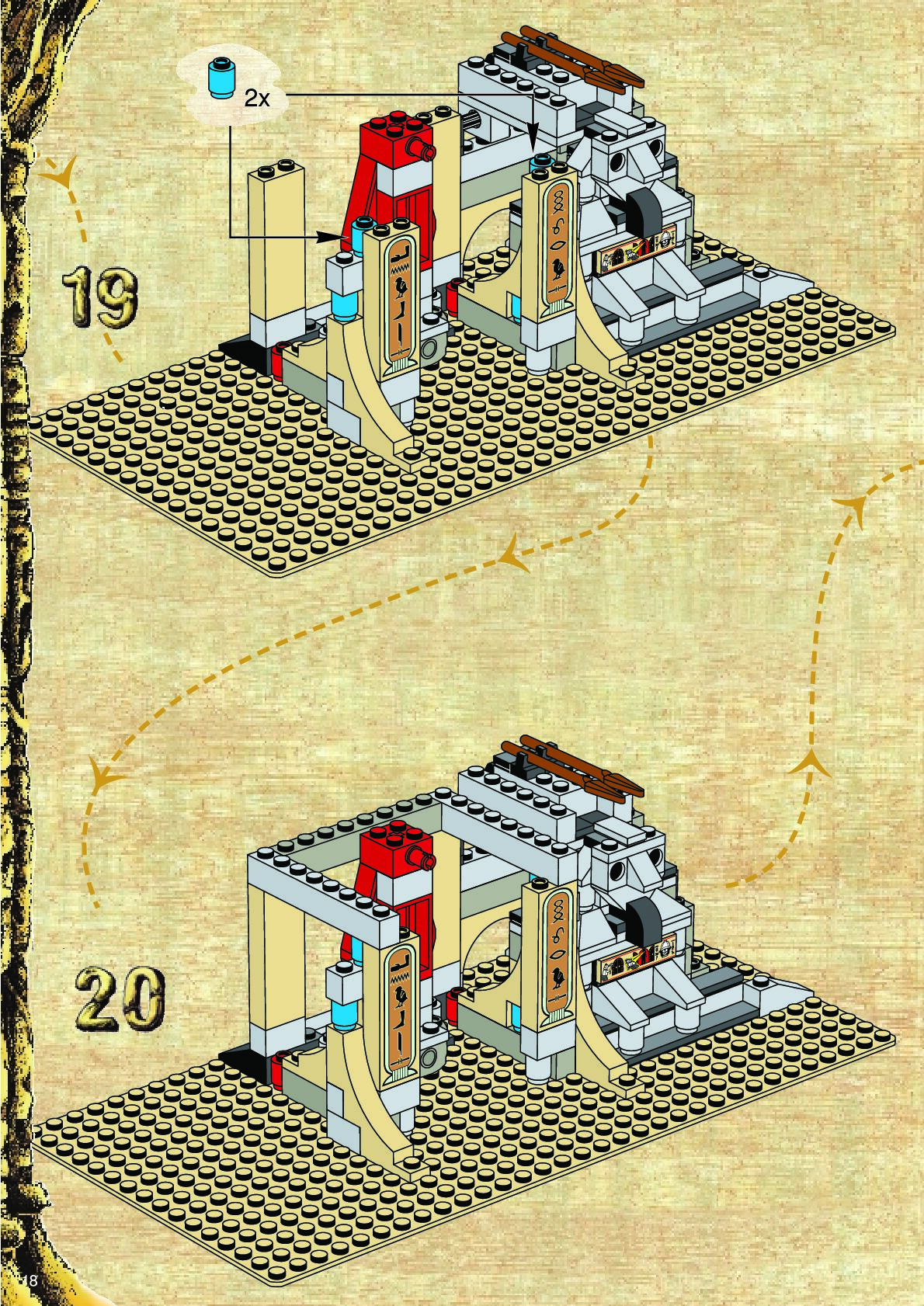 2x

19

20

18