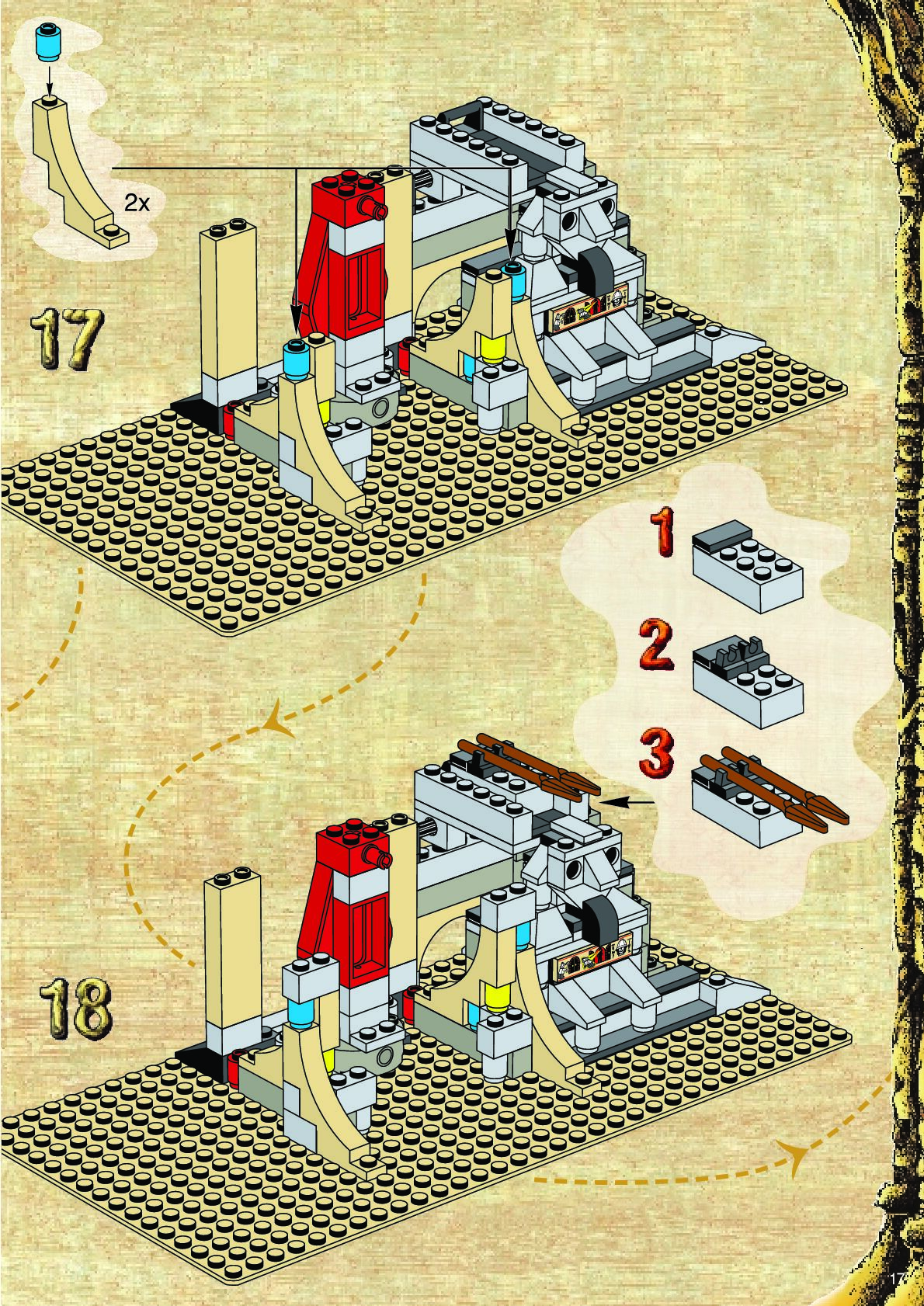 2x

17

1

2

3

18

17