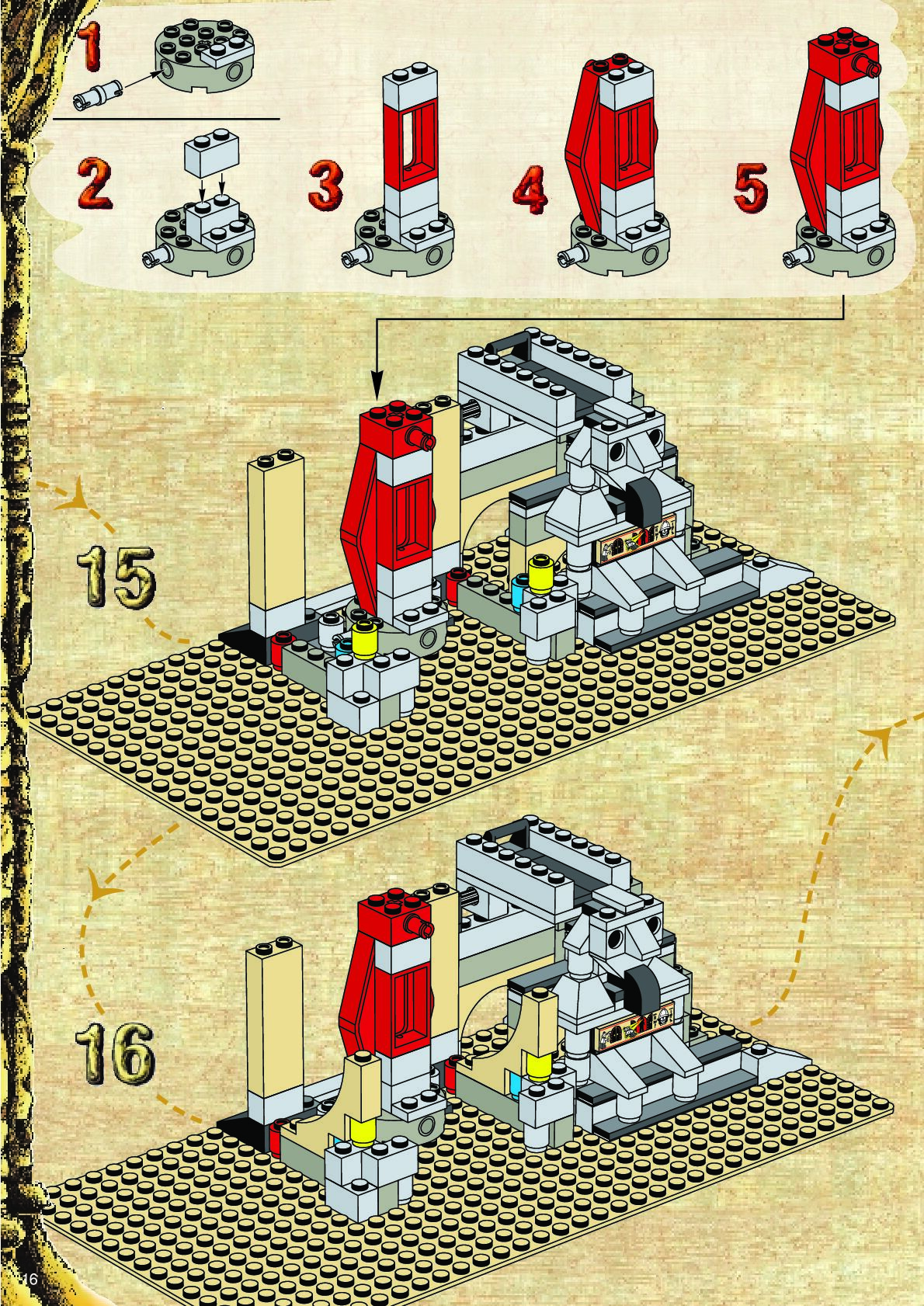 1

2

3

4

5

15

16

16